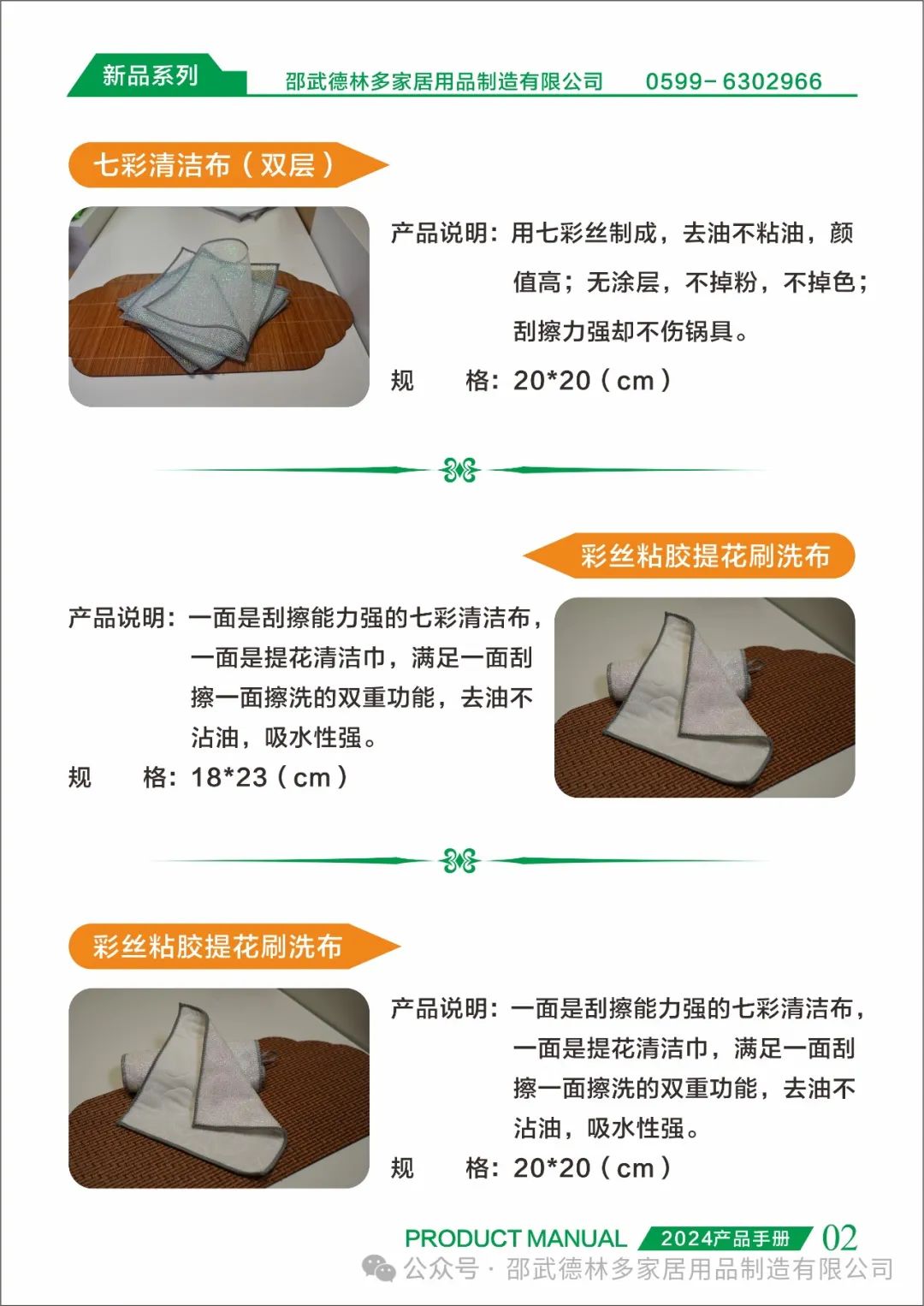 新品系列

邵武德林多家居用品制造有限公司 0599-6302966

七彩清洁布（双层）

产品说明：用七彩丝制成，去油不粘油，颜值高；无涂层，不掉粉，不掉色；刮擦力强却不伤锅具。

规 格：20*20（cm）

彩丝粘胶提花刷洗布

产品说明：一面是刮擦能力强的七彩清洁布，一面是提花清洁巾，满足一面刮擦一面擦洗的双重功能，去油不沾油，吸水性强。

规 格：18*23（cm）

彩丝粘胶提花刷洗布

产品说明：一面是刮擦能力强的七彩清洁布，一面是提花清洁巾，满足一面刮擦一面擦洗的双重功能，去油不沾油，吸水性强。

规 格：20*20（cm）

PRODUCT MANUAL 2024产品手册 02

公众号 · 邵武德林多家居用品制造有限公司