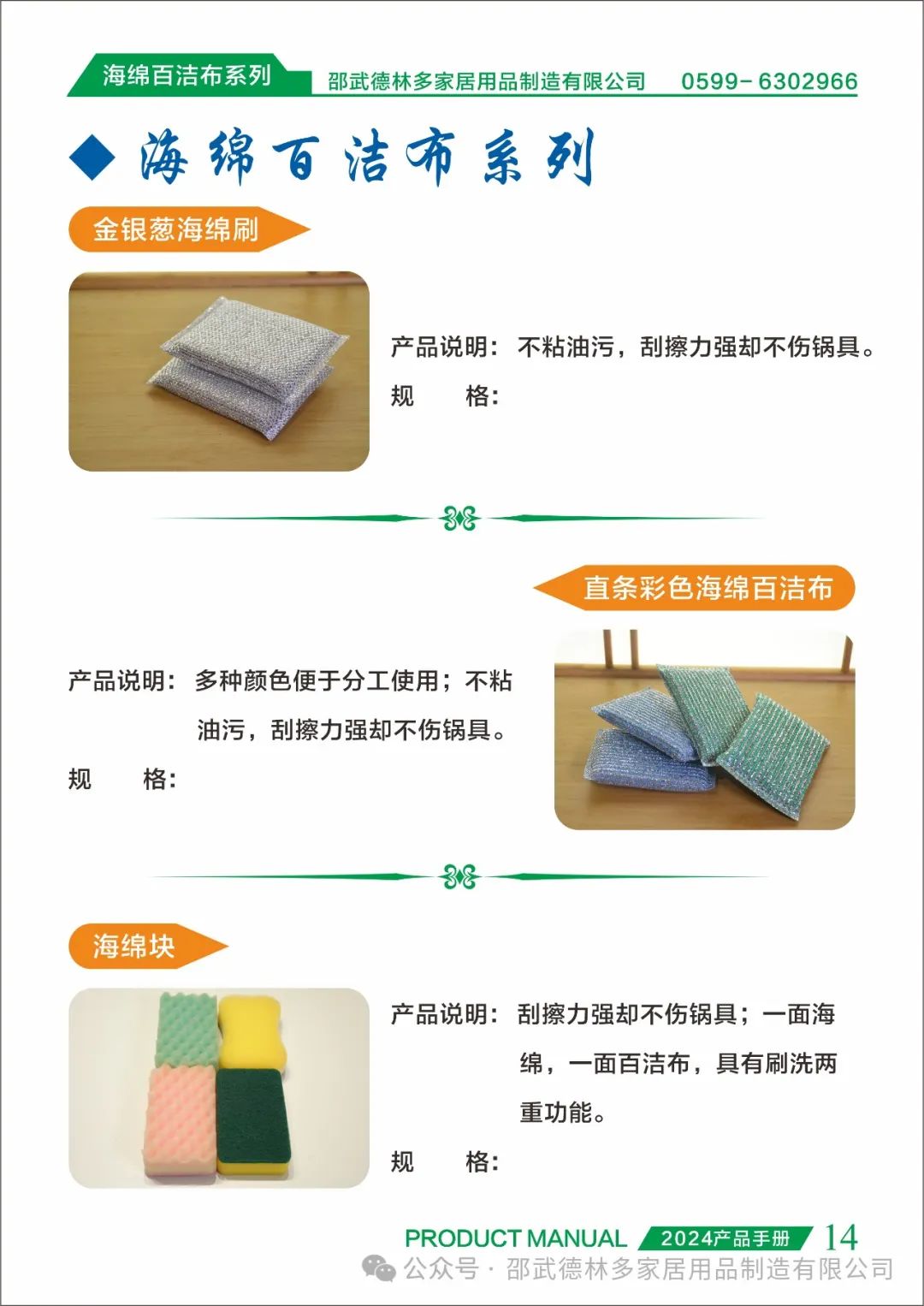 海绵百洁布系列 邵武德林多家居用品制造有限公司 0599-6302966

◆ 海绵百洁布系列

金银葱海绵刷

产品说明：不粘油污，刮擦力强却不伤锅具。

规　　格：

直条彩色海绵百洁布

产品说明：多种颜色便于分工使用；不粘油污，刮擦力强却不伤锅具。

规　　格：

海绵块

产品说明：刮擦力强却不伤锅具；一面海绵，一面百洁布，具有刷洗两重功能。

规　　格：

PRODUCT MANUAL 2024产品手册 14

公众号 · 邵武德林多家居用品制造有限公司