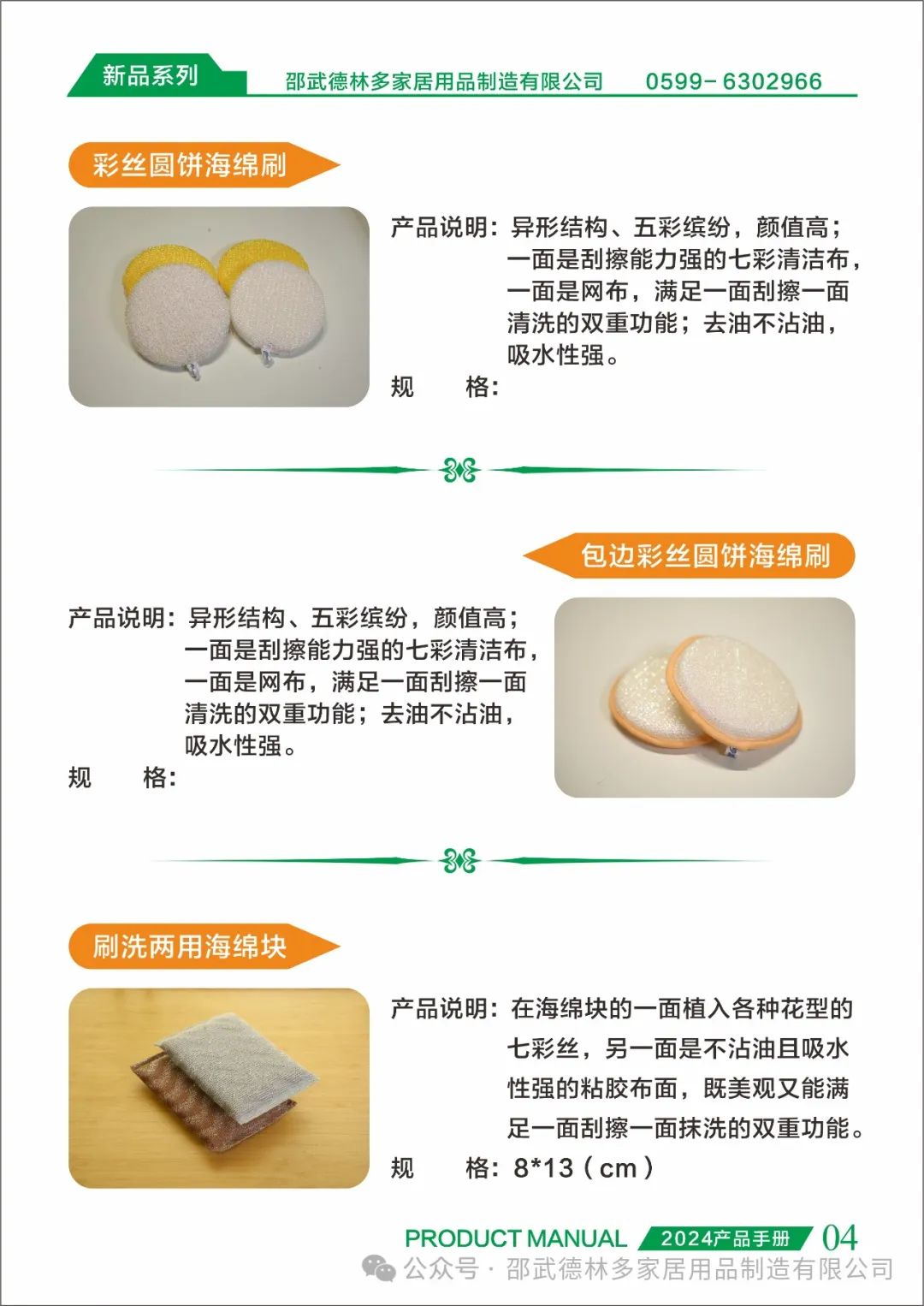 新品系列　邵武德林多家居用品制造有限公司　0599-6302966

彩丝圆饼海绵刷

产品说明：异形结构、五彩缤纷，颜值高；一面是刮擦能力强的七彩清洁布，一面是网布，满足一面刮擦一面清洗的双重功能；去油不沾油，吸水性强。
规　　格：

包边彩丝圆饼海绵刷

产品说明：异形结构、五彩缤纷，颜值高；一面是刮擦能力强的七彩清洁布，一面是网布，满足一面刮擦一面清洗的双重功能；去油不沾油，吸水性强。
规　　格：

刷洗两用海绵块

产品说明：在海绵块的一面植入各种花型的七彩丝，另一面是不沾油且吸水性强的粘胶布面，既美观又能满足一面刮擦一面抹洗的双重功能。
规　　格：8*13（cm）

PRODUCT MANUAL　2024产品手册　04

公众号 · 邵武德林多家居用品制造有限公司