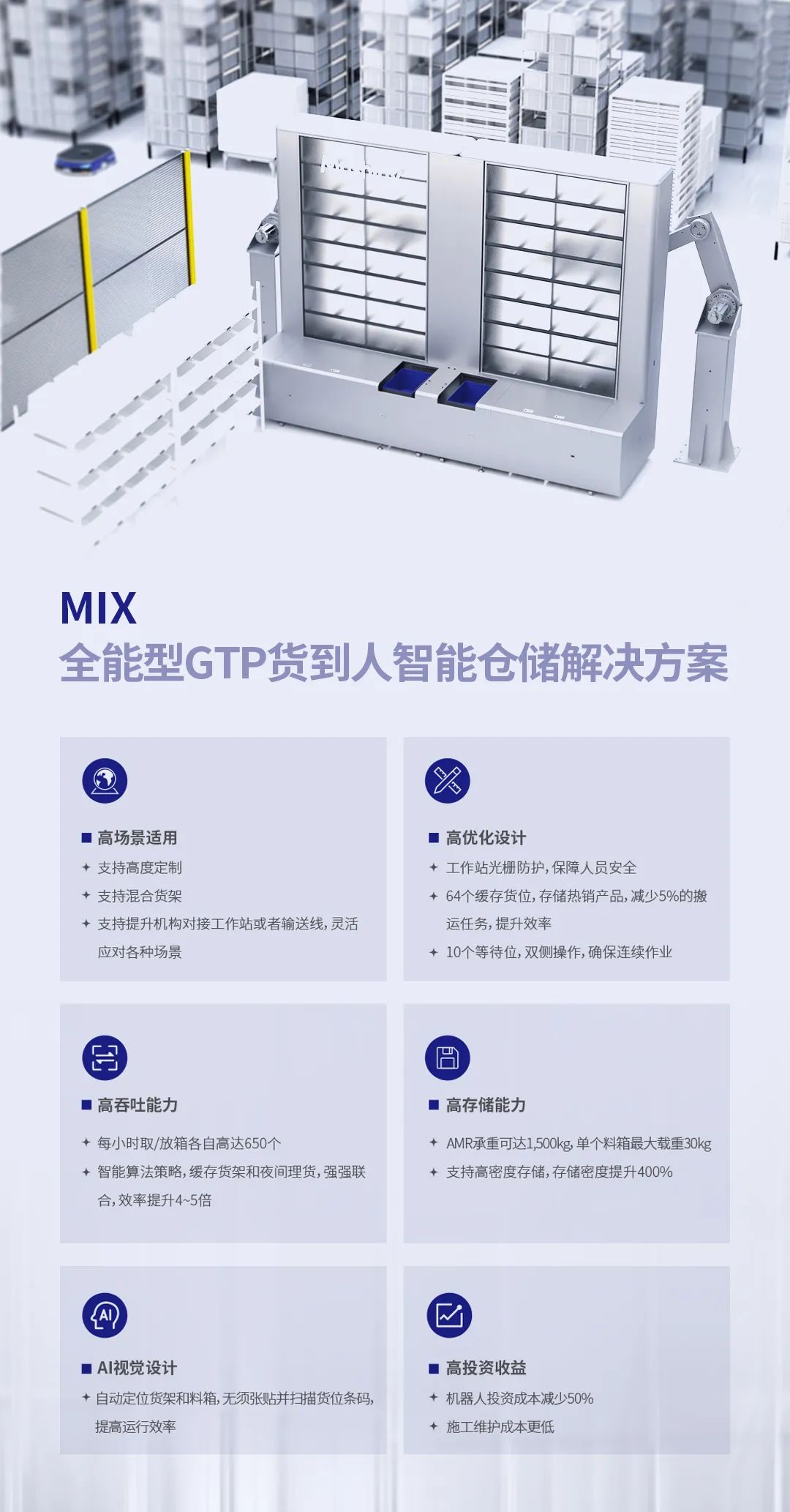 MIX
全能型GTP货到人智能仓储解决方案

■ 高场景适用
✦ 支持高度定制
✦ 支持混合货架
✦ 支持提升机构对接工作站或者输送线，灵活应对各种场景

■ 高优化设计
✦ 工作站光栅防护，保障人员安全
✦ 64个缓存货位，存储热销产品，减少5%的搬运任务，提升效率
✦ 10个等待位，双侧操作，确保连续作业

■ 高吞吐能力
✦ 每小时取/放箱各自高达650个
✦ 智能算法策略，缓存货架和夜间理货，强强联合，效率提升4~5倍

■ 高存储能力
✦ AMR承重可达1,500kg，单个料箱最大载重30kg
✦ 支持高密度存储，存储密度提升400%

■ AI视觉设计
✦ 自动定位货架和料箱，无须张贴并扫描货位条码，提高运行效率

■ 高投资收益
✦ 机器人投资成本减少50%
✦ 施工维护成本更低