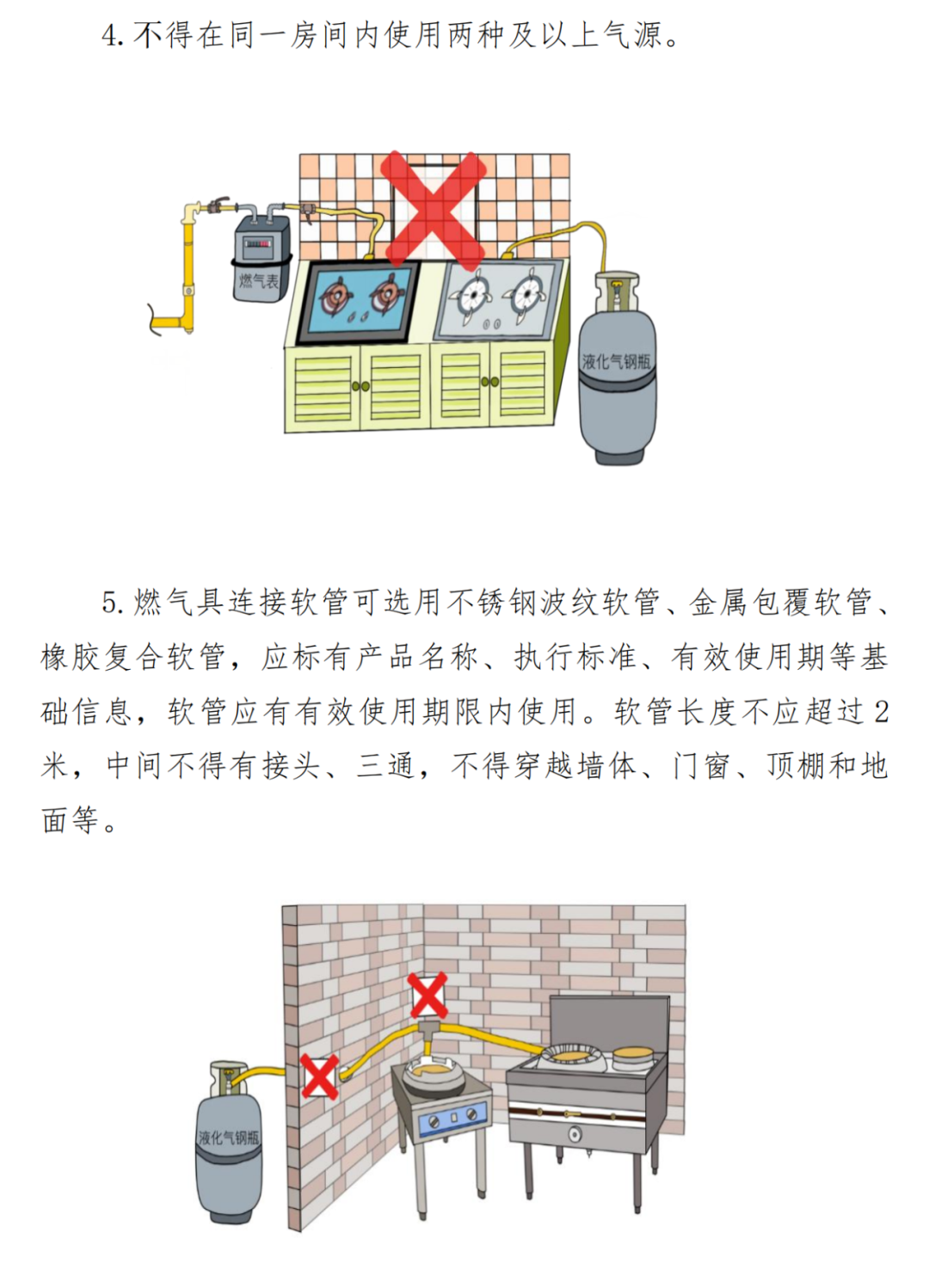 4. 不得在同一房间内使用两种及以上气源。

燃气表

液化气钢瓶

5. 燃气具连接软管可选用不锈钢波纹软管、金属包覆软管、橡胶复合软管，应标有产品名称、执行标准、有效使用期等基础信息，软管应有有效使用期限内使用。软管长度不应超过 2 米，中间不得有接头、三通，不得穿越墙体、门窗、顶棚和地面等。

液化气钢瓶