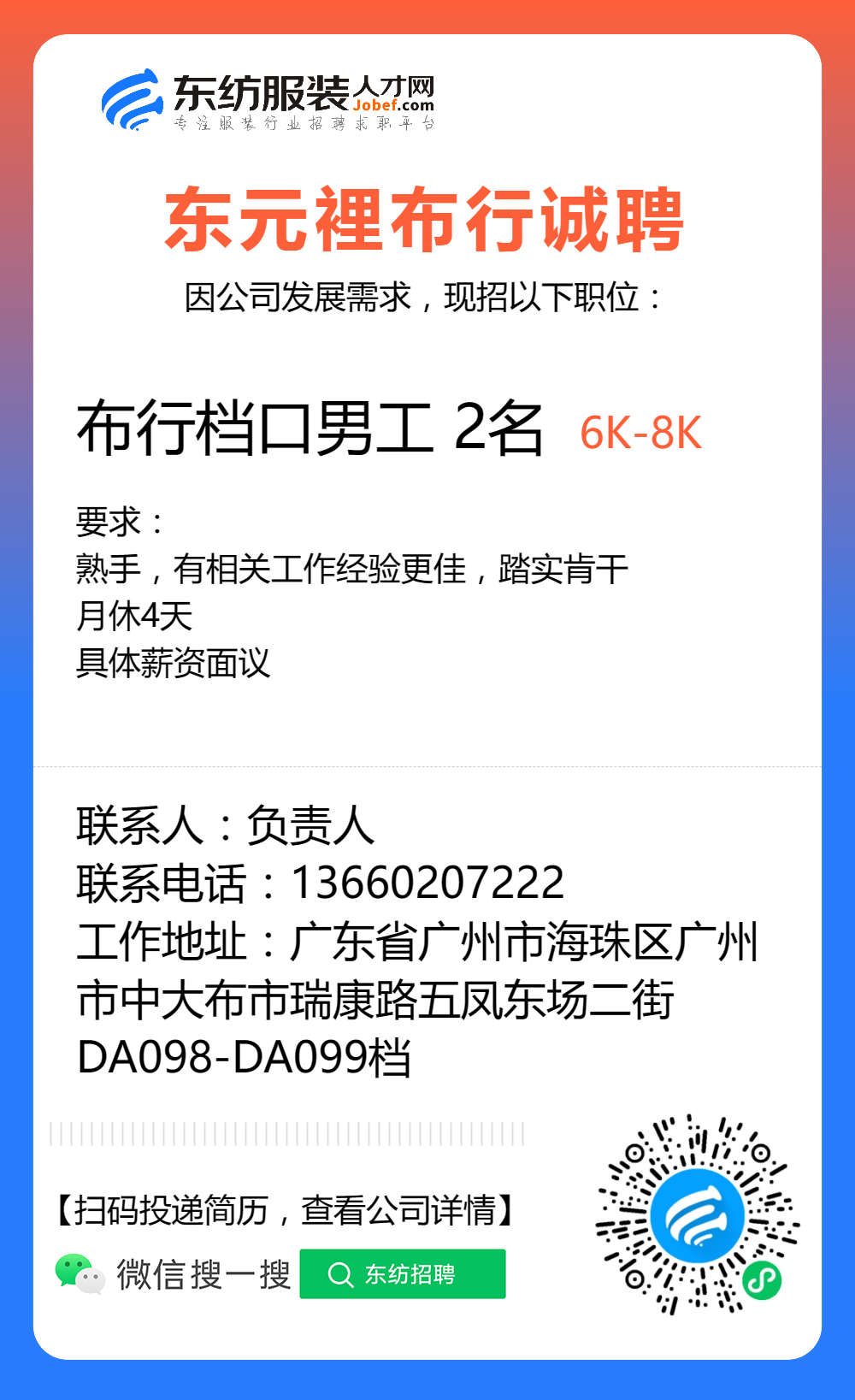 东纺服装人才网
Jobef.com
专注服装行业招聘求职平台

东元裡布行诚聘
因公司发展需求，现招以下职位：

布行档口男工 2名 6K-8K

要求：
熟手，有相关工作经验更佳，踏实肯干
月休4天
具体薪资面议

联系人：负责人
联系电话：13660207222
工作地址：广东省广州市海珠区广州市中大布市瑞康路五凤东场二街DA098-DA099档

【扫码投递简历，查看公司详情】
微信搜一搜 东纺招聘