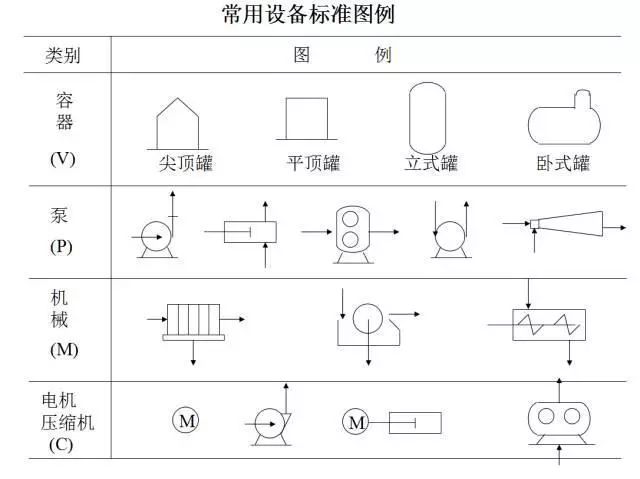 常用设备标准图例

| 类别 | 图　　例 |
|---|---|
| 容器 (V) | 尖顶罐　平顶罐　立式罐　卧式罐 |
| 泵 (P) | |
| 机械 (M) | |
| 电机 压缩机 (C) | M　M |