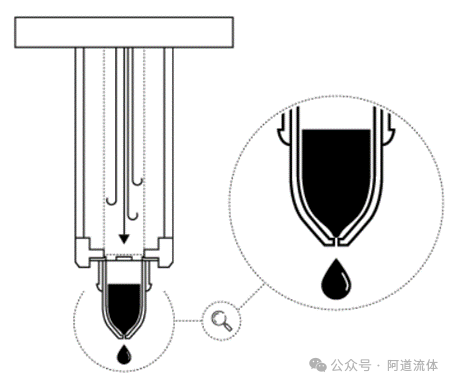 公众号 · 阿道流体