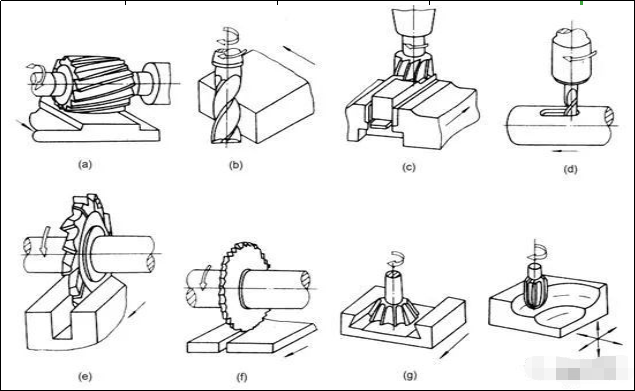 (a)

(b)

(c)

(d)

(e)

(f)

(g)