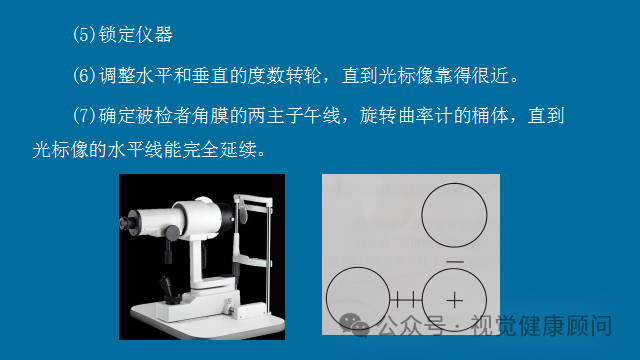 (5)锁定仪器

(6)调整水平和垂直的度数转轮，直到光标像靠得很近。

(7)确定被检者角膜的两主子午线，旋转曲率计的桶体，直到光标像的水平线能完全延续。

公众号 · 视觉健康顾问