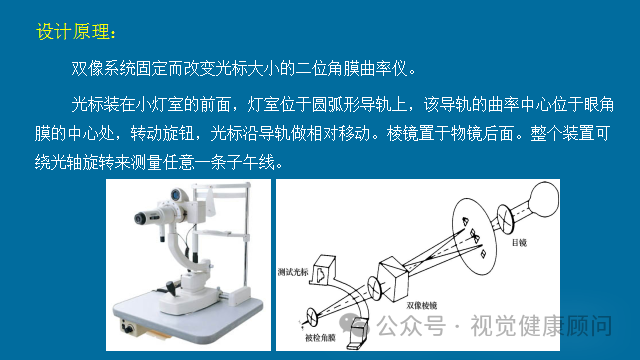 设计原理：

双像系统固定而改变光标大小的二位角膜曲率仪。

光标装在小灯室的前面，灯室位于圆弧形导轨上，该导轨的曲率中心位于眼角膜的中心处，转动旋钮，光标沿导轨做相对移动。棱镜置于物镜后面。整个装置可绕光轴旋转来测量任意一条子午线。

目镜

测试光标

双像棱镜

被检角膜

公众号 · 视觉健康顾问