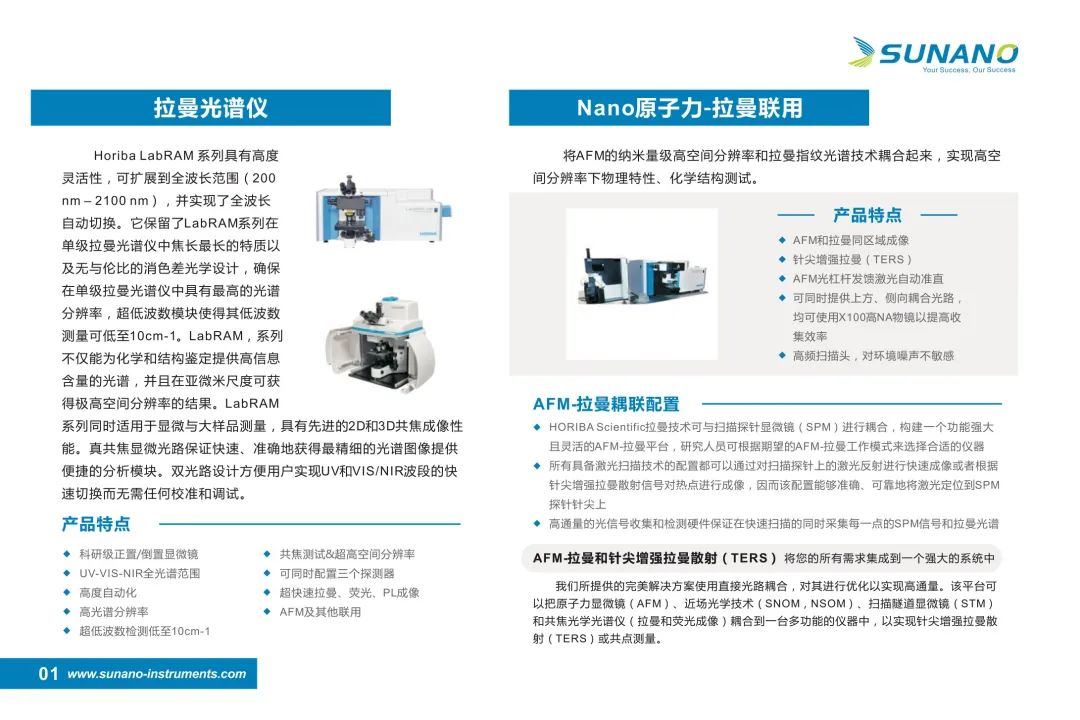 SUNANO
Your Success, Our Success

拉曼光谱仪

Horiba LabRAM 系列具有高度灵活性，可扩展到全波长范围（200 nm – 2100 nm），并实现了全波长自动切换。它保留了LabRAM系列在单级拉曼光谱仪中焦长最长的特质以及无与伦比的消色差光学设计，确保在单级拉曼光谱仪中具有最高的光谱分辨率，超低波数模块使得其低波数测量可低至10cm-1。LabRAM，系列不仅能为化学和结构鉴定提供高信息含量的光谱，并且在亚微米尺度可获得极高空间分辨率的结果。LabRAM系列同时适用于显微与大样品测量，具有先进的2D和3D共焦成像性能。真共焦显微光路保证快速、准确地获得最精细的光谱图像提供便捷的分析模块。双光路设计方便用户实现UV和VIS/NIR波段的快速切换而无需任何校准和调试。

产品特点

◆ 科研级正置/倒置显微镜
◆ UV-VIS-NIR全光谱范围
◆ 高度自动化
◆ 高光谱分辨率
◆ 超低波数检测低至10cm-1
◆ 共焦测试&超高空间分辨率
◆ 可同时配置三个探测器
◆ 超快速拉曼、荧光、PL成像
◆ AFM及其他联用

01 www.sunano-instruments.com

Nano原子力-拉曼联用

将AFM的纳米量级高空间分辨率和拉曼指纹光谱技术耦合起来，实现高空间分辨率下物理特性、化学结构测试。

产品特点

◆ AFM和拉曼同区域成像
◆ 针尖增强拉曼（TERS）
◆ AFM光杠杆发馈激光自动准直
◆ 可同时提供上方、侧向耦合光路，均可使用X100高NA物镜以提高收集效率
◆ 高频扫描头，对环境噪声不敏感

AFM-拉曼耦联配置

◆ HORIBA Scientific拉曼技术可与扫描探针显微镜（SPM）进行耦合，构建一个功能强大且灵活的AFM-拉曼平台，研究人员可根据期望的AFM-拉曼工作模式来选择合适的仪器
◆ 所有具备激光扫描技术的配置都可以通过对扫描探针上的激光反射进行快速成像或者根据针尖增强拉曼散射信号对热点进行成像，因而该配置能够准确、可靠地将激光定位到SPM探针针尖上
◆ 高通量的光信号收集和检测硬件保证在快速扫描的同时采集每一点的SPM信号和拉曼光谱

AFM-拉曼和针尖增强拉曼散射（TERS） 将您的所有需求集成到一个强大的系统中

我们所提供的完美解决方案使用直接光路耦合，对其进行优化以实现高通量。该平台可以把原子力显微镜（AFM）、近场光学技术（SNOM，NSOM）、扫描隧道显微镜（STM）和共焦光学光谱仪（拉曼和荧光成像）耦合到一台多功能的仪器中，以实现针尖增强拉曼散射（TERS）或共点测量。