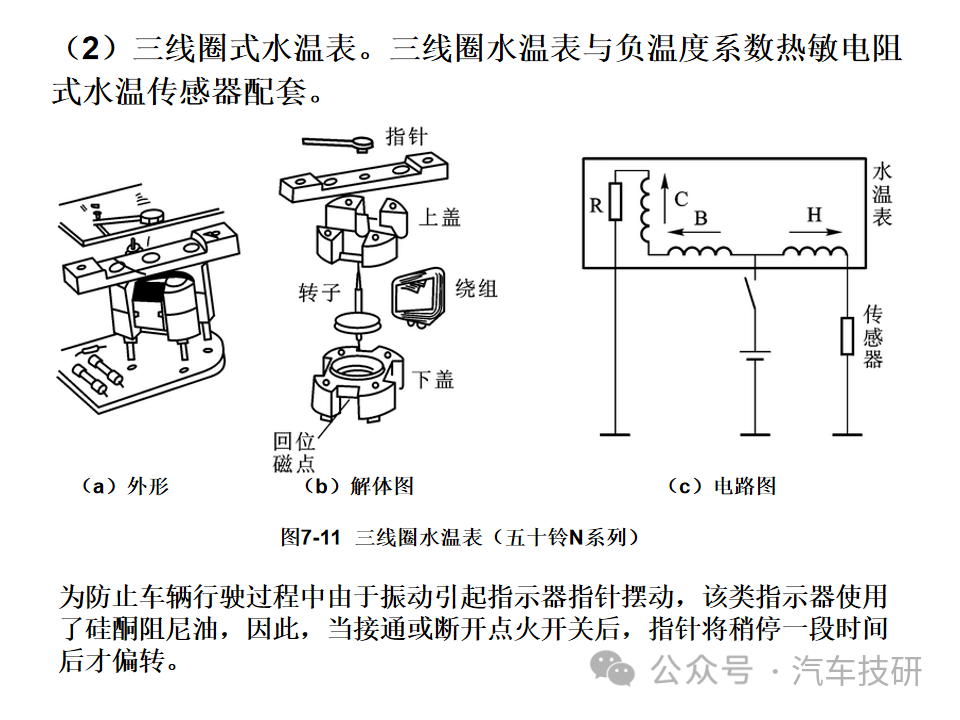 （2）三线圈式水温表。三线圈水温表与负温度系数热敏电阻式水温传感器配套。

指针

上盖

转子

绕组

下盖

回位磁点

R

C

B

H

水温表

传感器

（a）外形

（b）解体图

（c）电路图

图7-11 三线圈水温表（五十铃N系列）

为防止车辆行驶过程中由于振动引起指示器指针摆动，该类指示器使用了硅酮阻尼油，因此，当接通或断开点火开关后，指针将稍停一段时间后才偏转。

公众号 · 汽车技研