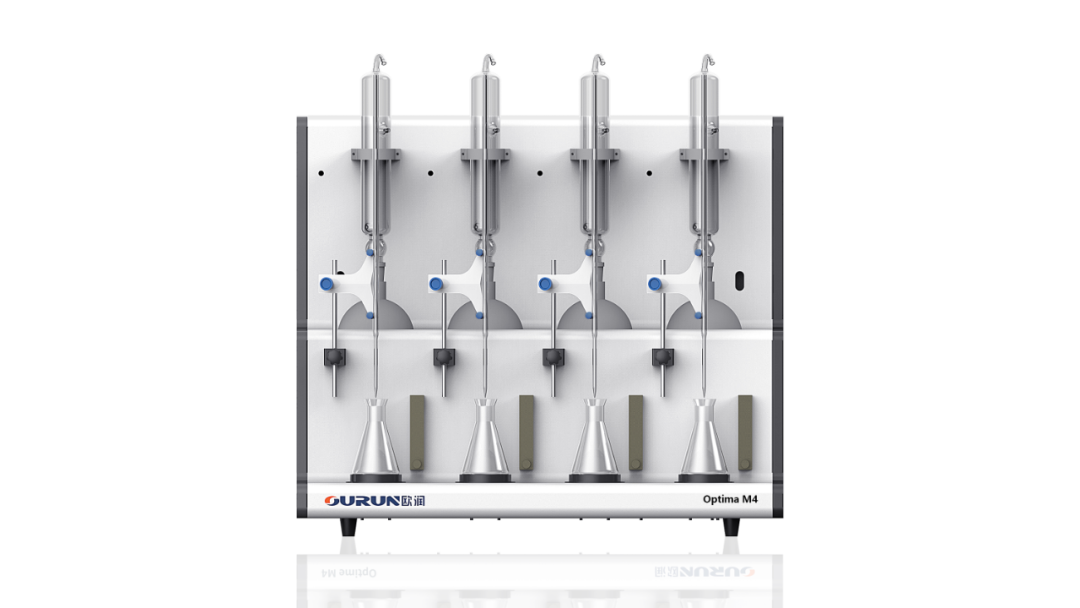 OURUN欧润

Optima M4