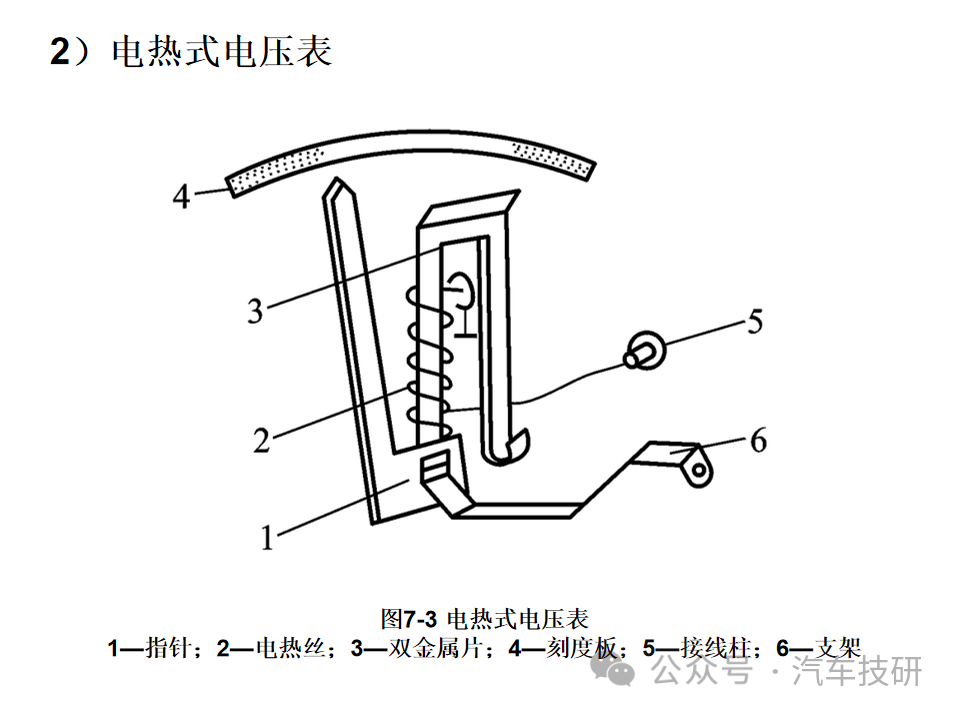 2）电热式电压表

4

3

5

2

6

1

图7-3 电热式电压表
1—指针；2—电热丝；3—双金属片；4—刻度板；5—接线柱；6—支架

公众号 · 汽车技研