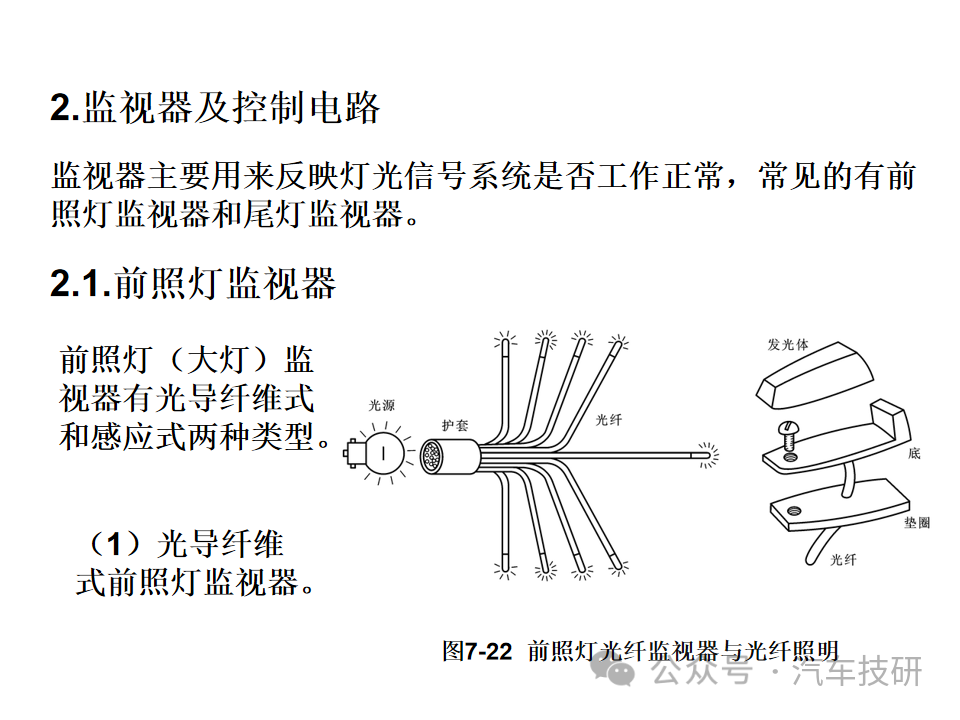 2.监视器及控制电路

监视器主要用来反映灯光信号系统是否工作正常，常见的有前照灯监视器和尾灯监视器。

2.1.前照灯监视器

前照灯（大灯）监视器有光导纤维式和感应式两种类型。

（1）光导纤维式前照灯监视器。

光源

护套

光纤

发光体

底

垫圈

光纤

图7-22 前照灯光纤监视器与光纤照明

公众号 · 汽车技研