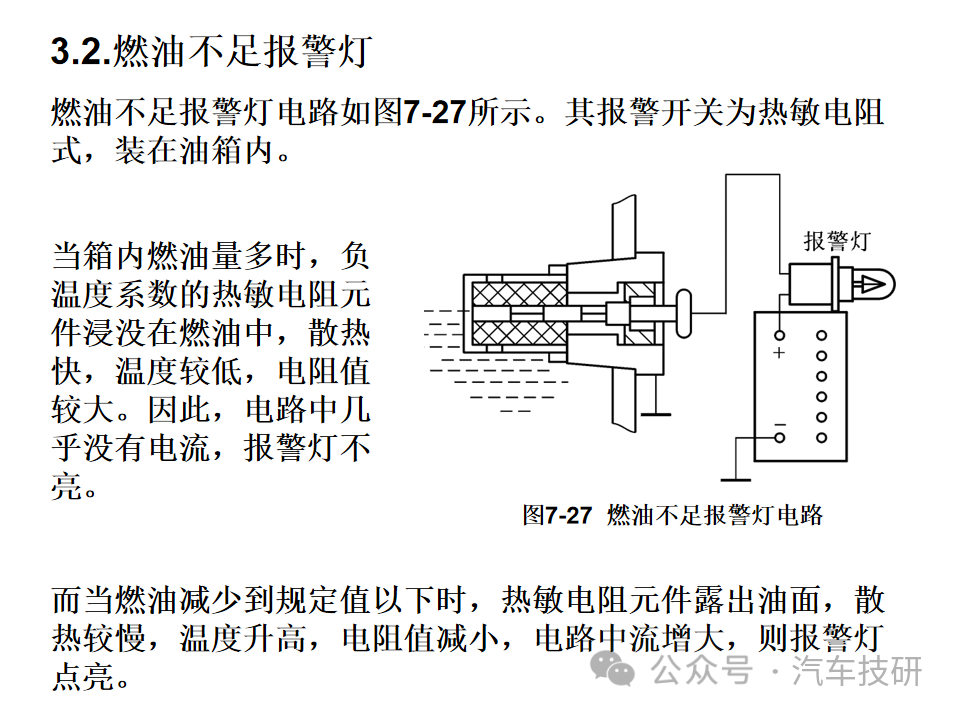 3.2.燃油不足报警灯

燃油不足报警灯电路如图7-27所示。其报警开关为热敏电阻式，装在油箱内。

当箱内燃油量多时，负温度系数的热敏电阻元件浸没在燃油中，散热快，温度较低，电阻值较大。因此，电路中几乎没有电流，报警灯不亮。

报警灯

+

−

图7-27 燃油不足报警灯电路

而当燃油减少到规定值以下时，热敏电阻元件露出油面，散热较慢，温度升高，电阻值减小，电路中流增大，则报警灯点亮。

公众号 · 汽车技研