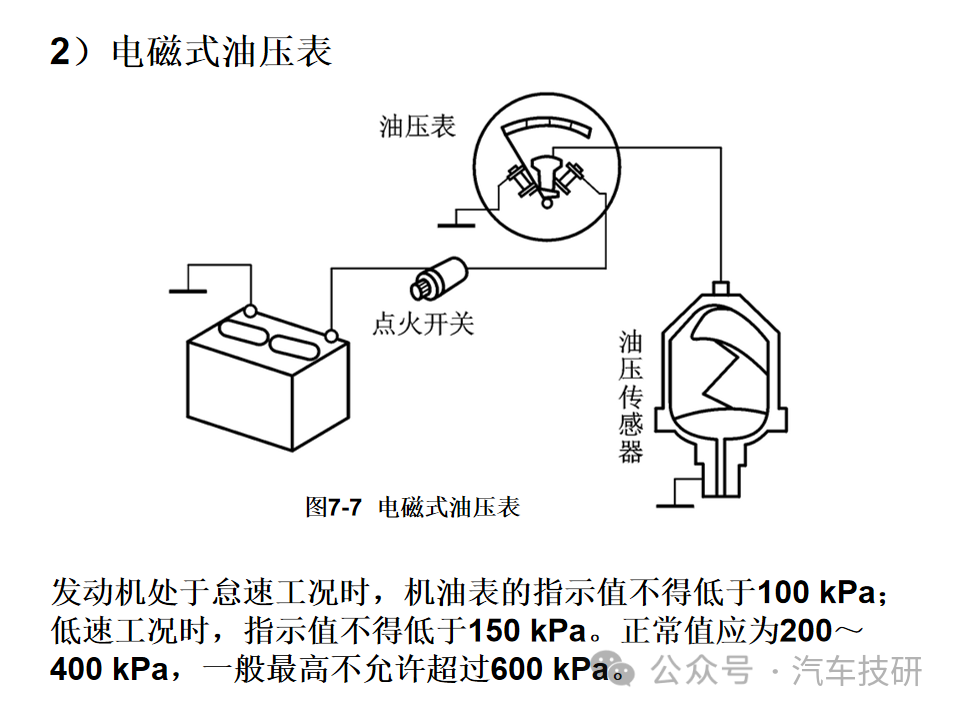 2）电磁式油压表

油压表

点火开关

油压传感器

图7-7 电磁式油压表

发动机处于怠速工况时，机油表的指示值不得低于100 kPa；低速工况时，指示值不得低于150 kPa。正常值应为200～400 kPa，一般最高不允许超过600 kPa。

公众号 · 汽车技研