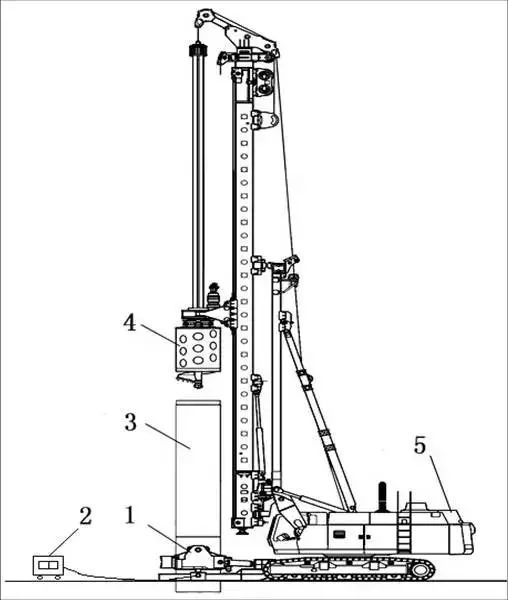 4
3
5
2
1