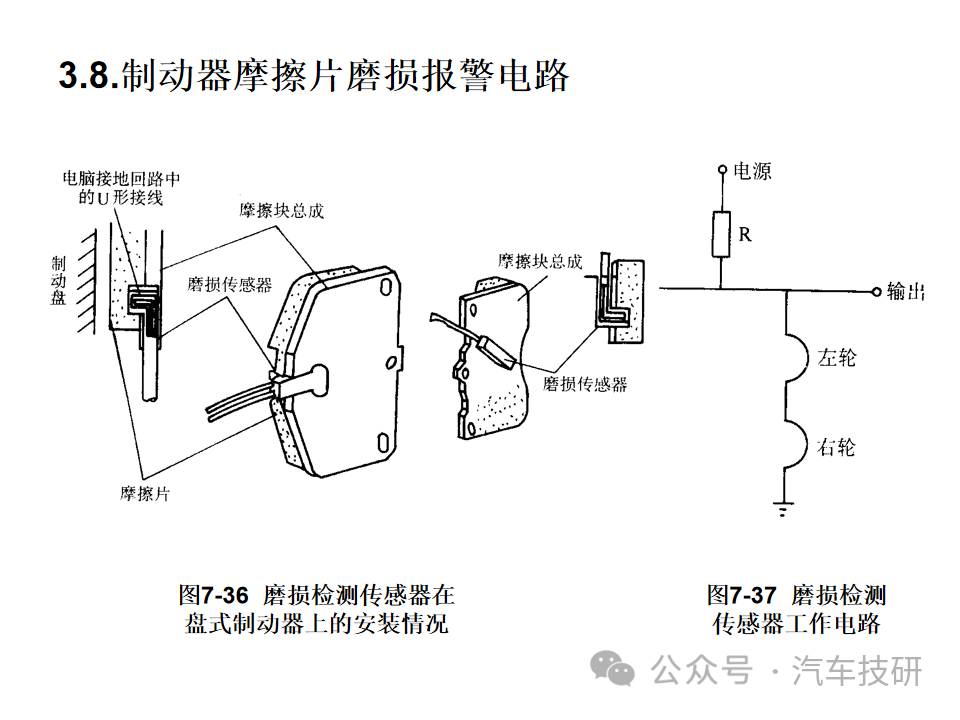 3.8.制动器摩擦片磨损报警电路

电脑接地回路中的U形接线

制动盘

摩擦块总成

磨损传感器

摩擦片

摩擦块总成

磨损传感器

电源

R

输出

左轮

右轮

图7-36 磨损检测传感器在盘式制动器上的安装情况

图7-37 磨损检测传感器工作电路

公众号 · 汽车技研