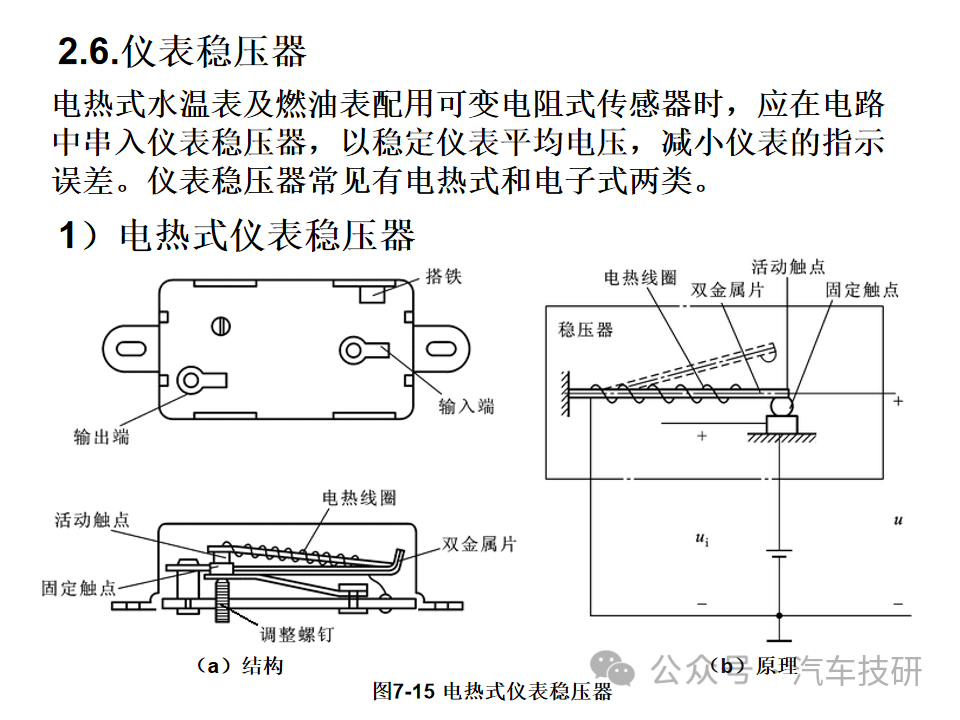 2.6.仪表稳压器

电热式水温表及燃油表配用可变电阻式传感器时，应在电路中串入仪表稳压器，以稳定仪表平均电压，减小仪表的指示误差。仪表稳压器常见有电热式和电子式两类。

1）电热式仪表稳压器

搭铁

输入端

输出端

电热线圈

活动触点

双金属片

固定触点

调整螺钉

（a）结构

电热线圈

活动触点

双金属片

固定触点

稳压器

+

+

$u_i$

$u$

−

−

（b）原理

公众号 · 汽车技研

图7-15 电热式仪表稳压器