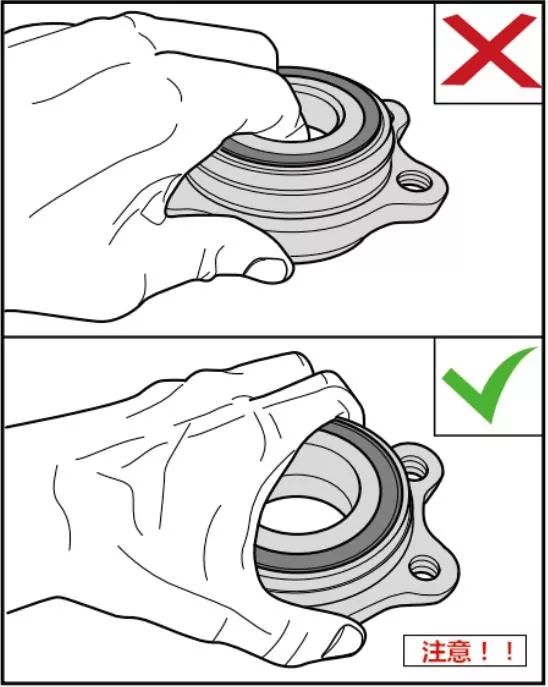 注意！！