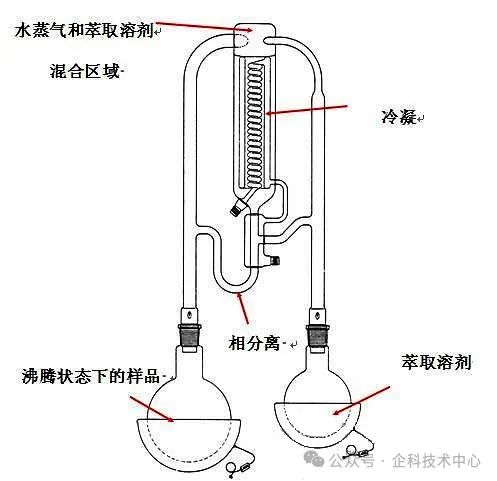 水蒸气和萃取溶剂

混合区域

冷凝

相分离

沸腾状态下的样品

萃取溶剂

公众号 · 企科技术中心