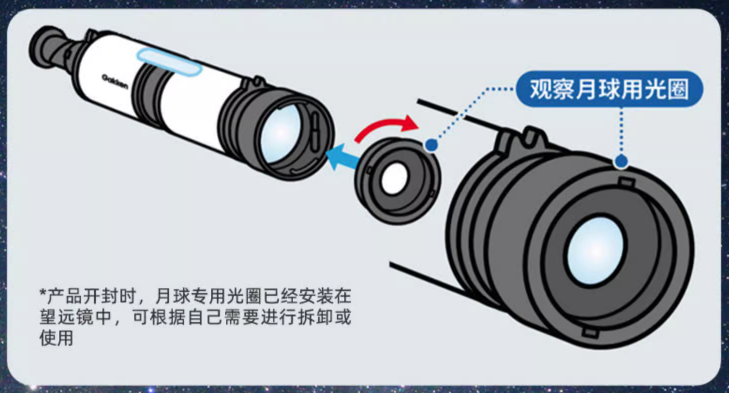 Gakken

观察月球用光圈

*产品开封时，月球专用光圈已经安装在望远镜中，可根据自己需要进行拆卸或使用