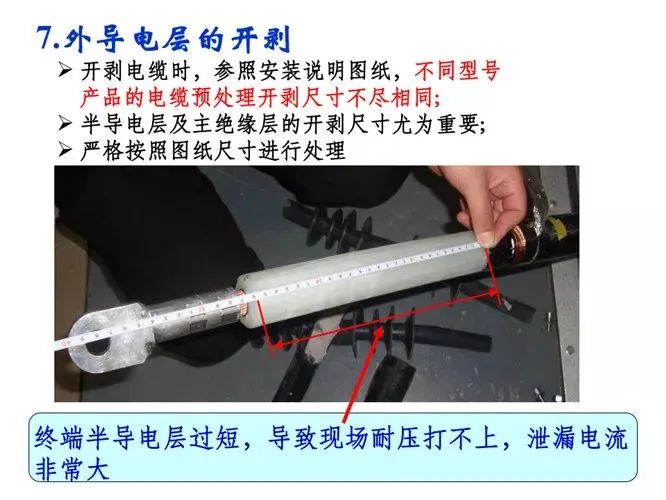 7.外导电层的开剥

➢ 开剥电缆时，参照安装说明图纸，不同型号产品的电缆预处理开剥尺寸不尽相同;
➢ 半导电层及主绝缘层的开剥尺寸尤为重要;
➢ 严格按照图纸尺寸进行处理

终端半导电层过短，导致现场耐压打不上，泄漏电流非常大