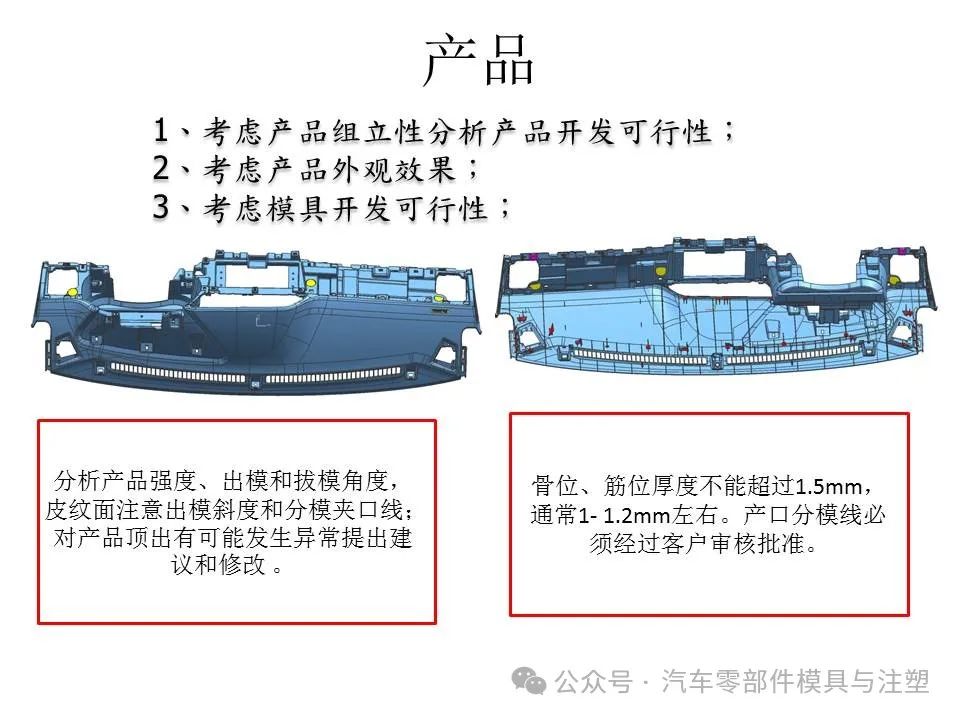 产品

1、考虑产品组立性分析产品开发可行性；
2、考虑产品外观效果；
3、考虑模具开发可行性；

分析产品强度、出模和拔模角度，皮纹面注意出模斜度和分模夹口线；对产品顶出有可能发生异常提出建议和修改 。

骨位、筋位厚度不能超过1.5mm，通常1- 1.2mm左右。产口分模线必须经过客户审核批准。

公众号 · 汽车零部件模具与注塑