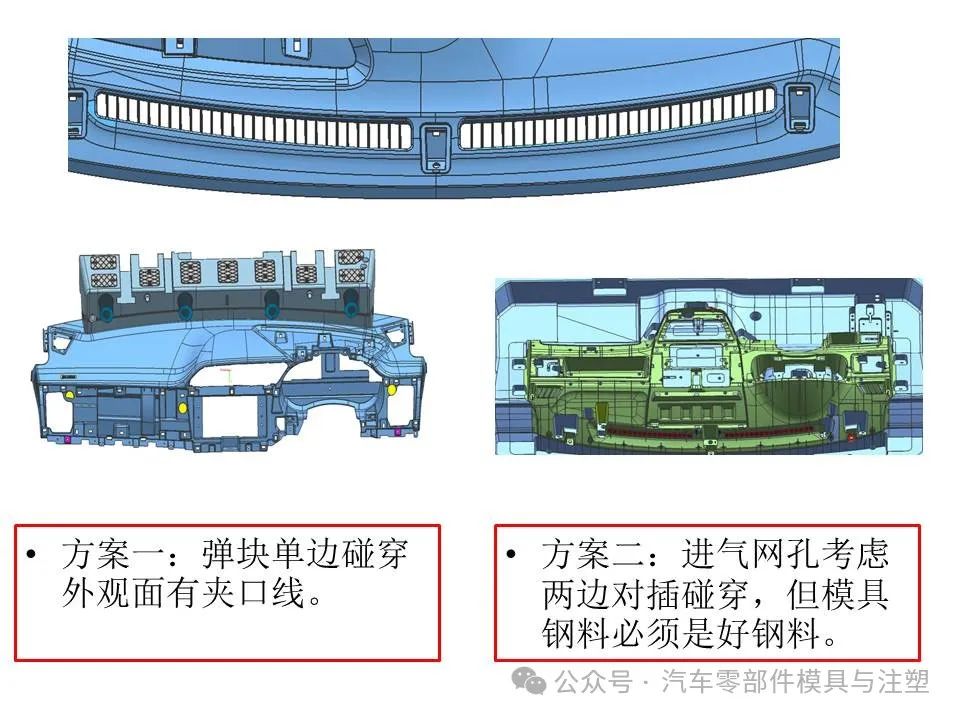 • 方案一：弹块单边碰穿外观面有夹口线。

• 方案二：进气网孔考虑两边对插碰穿，但模具钢料必须是好钢料。

公众号 · 汽车零部件模具与注塑