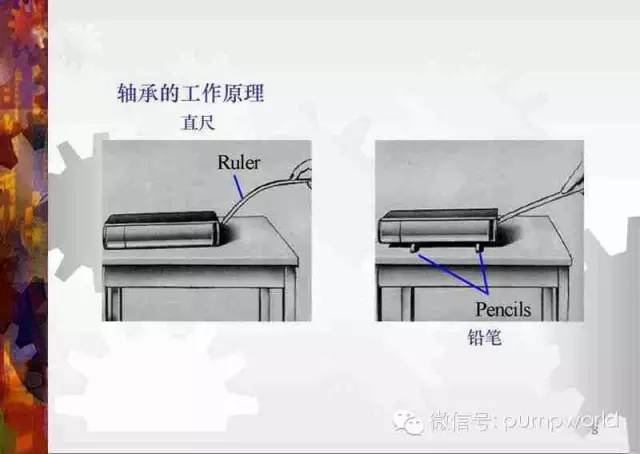 轴承的工作原理

直尺

Ruler

Pencils

铅笔

微信号: pumpworld

8