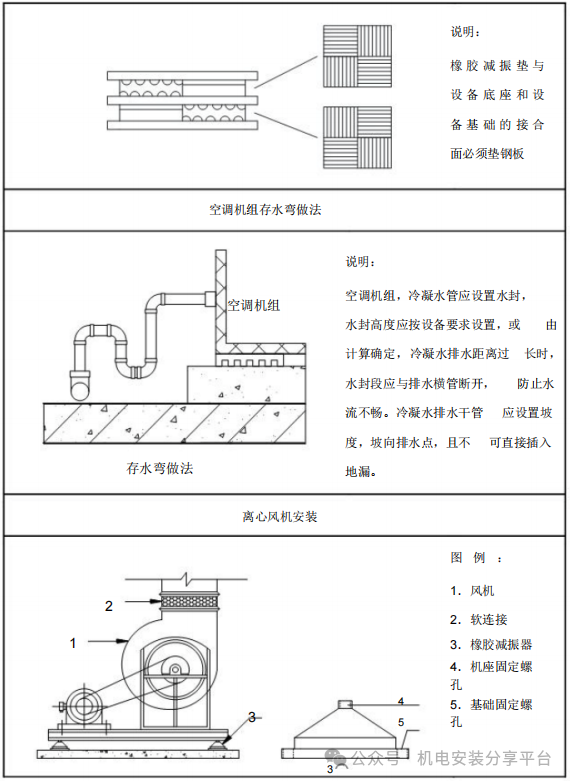 说明：

橡胶减振垫与设备底座和设备基础的接合面必须垫钢板

空调机组存水弯做法

空调机组

存水弯做法

说明：

空调机组，冷凝水管应设置水封，水封高度应按设备要求设置，或 由计算确定，冷凝水排水距离过 长时，水封段应与排水横管断开， 防止水流不畅。冷凝水排水干管 应设置坡度，坡向排水点，且不 可直接插入地漏。

离心风机安装

2

1

3

4

5

3

图 例 ：

1. 风机

2. 软连接

3. 橡胶减振器

4. 机座固定螺孔

5. 基础固定螺孔

公众号 · 机电安装分享平台