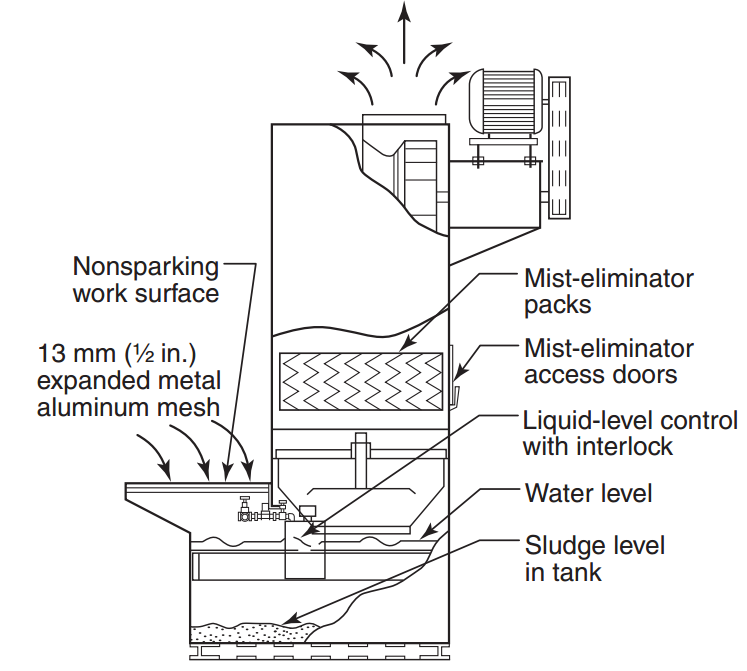 Nonsparking work surface

13 mm (½ in.) expanded metal aluminum mesh

Mist-eliminator packs

Mist-eliminator access doors

Liquid-level control with interlock

Water level

Sludge level in tank