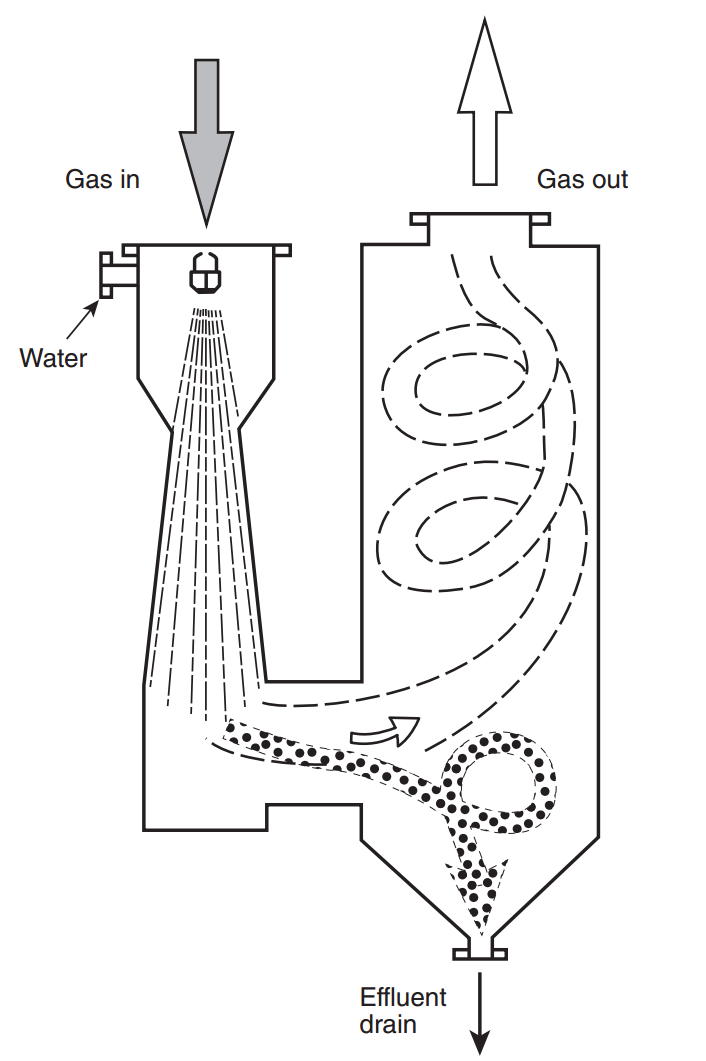 Gas in

Gas out

Water

Effluent drain