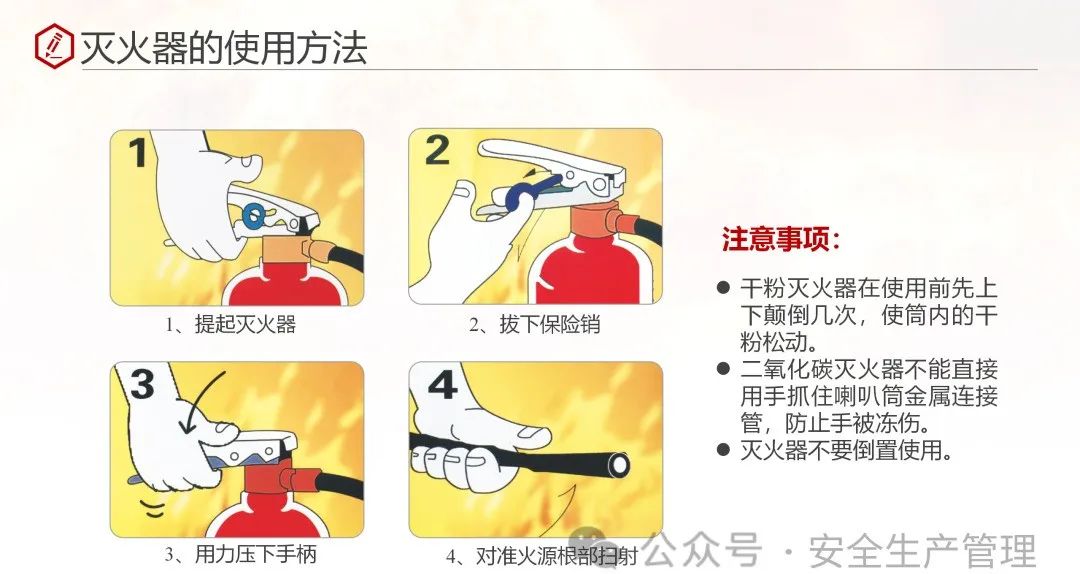 灭火器的使用方法

1

1、提起灭火器

2

2、拔下保险销

3

3、用力压下手柄

4

4、对准火源根部扫射

注意事项：

● 干粉灭火器在使用前先上下颠倒几次，使筒内的干粉松动。
● 二氧化碳灭火器不能直接用手抓住喇叭筒金属连接管，防止手被冻伤。
● 灭火器不要倒置使用。

公众号 · 安全生产管理