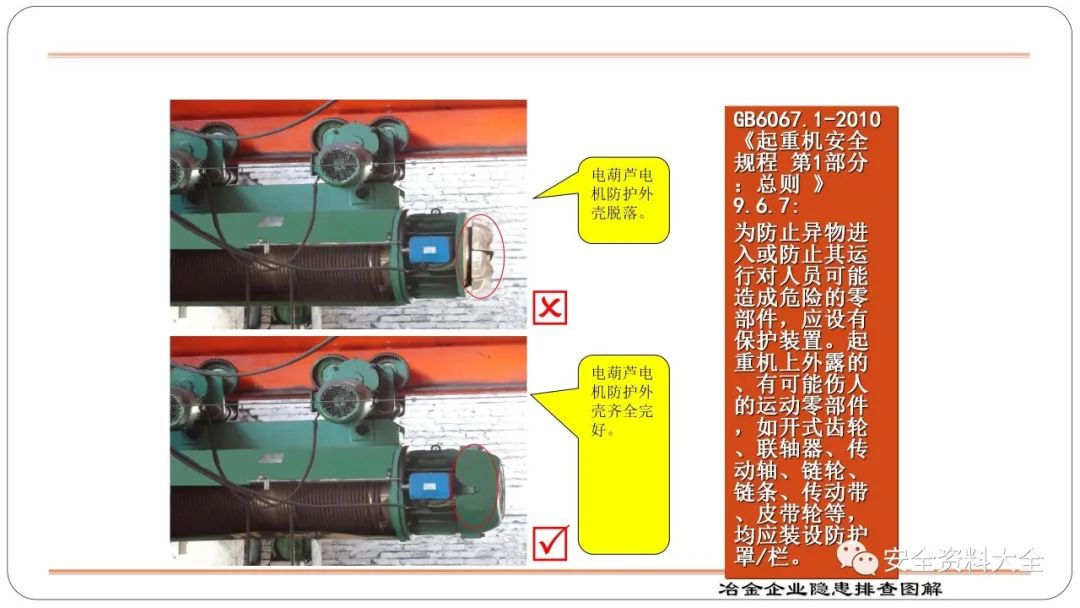 电葫芦电机防护外壳脱落。

电葫芦电机防护外壳齐全完好。

GB6067.1-2010《起重机安全规程 第1部分：总则 》9.6.7:
为防止异物进入或防止其运行对人员可能造成危险的零部件，应设有保护装置。起重机上外露的、有可能伤人的运动零部件，如开式齿轮、联轴器、传动轴、链轮、链条、传动带、皮带轮等，均应装设防护罩/栏。

安全资料大全

冶金企业隐患排查图解