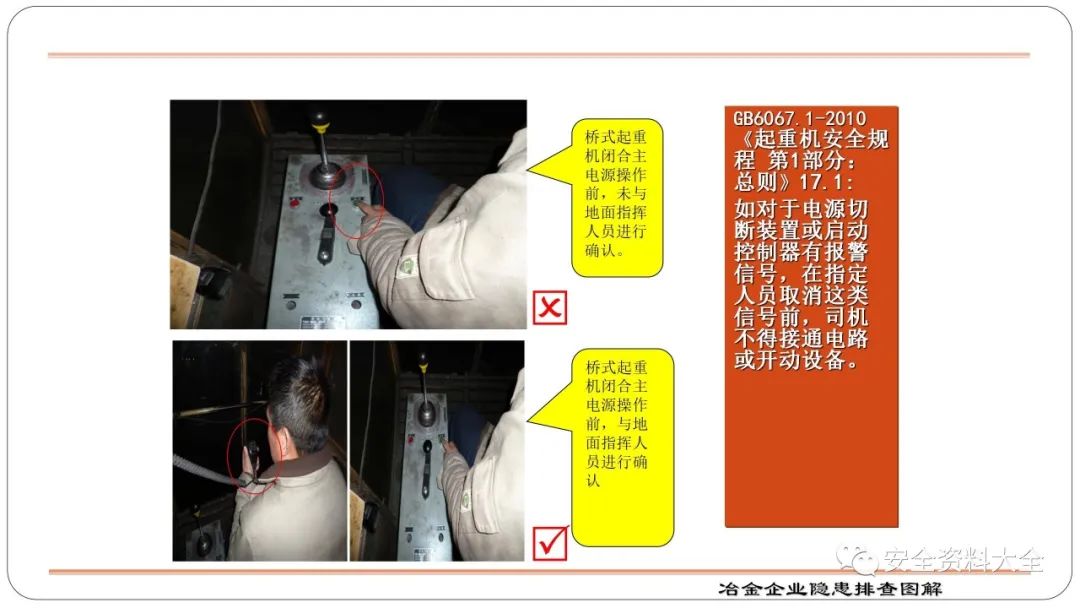 桥式起重机闭合主电源操作前，未与地面指挥人员进行确认。

桥式起重机闭合主电源操作前，与地面指挥人员进行确认

GB6067.1-2010《起重机安全规程 第1部分：总则》17.1：

如对于电源切断装置或启动控制器有报警信号，在指定人员取消这类信号前，司机不得接通电路或开动设备。

安全资料大全

冶金企业隐患排查图解