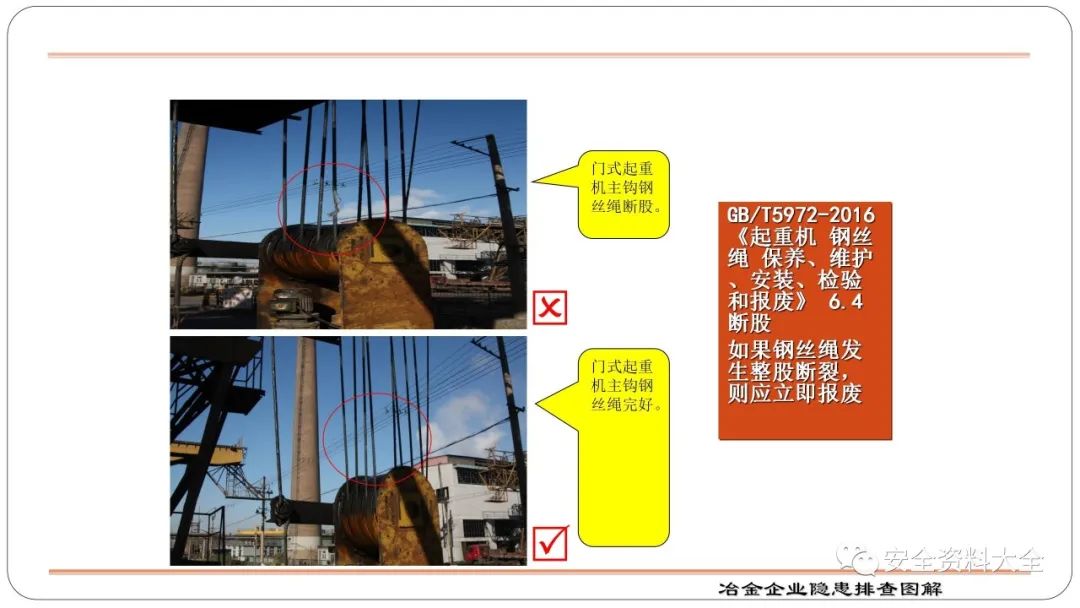 门式起重机主钩钢丝绳断股。

门式起重机主钩钢丝绳完好。

GB/T5972-2016《起重机 钢丝绳 保养、维护、安装、检验和报废》 6.4 断股

如果钢丝绳发生整股断裂，则应立即报废

安全资料大全

冶金企业隐患排查图解