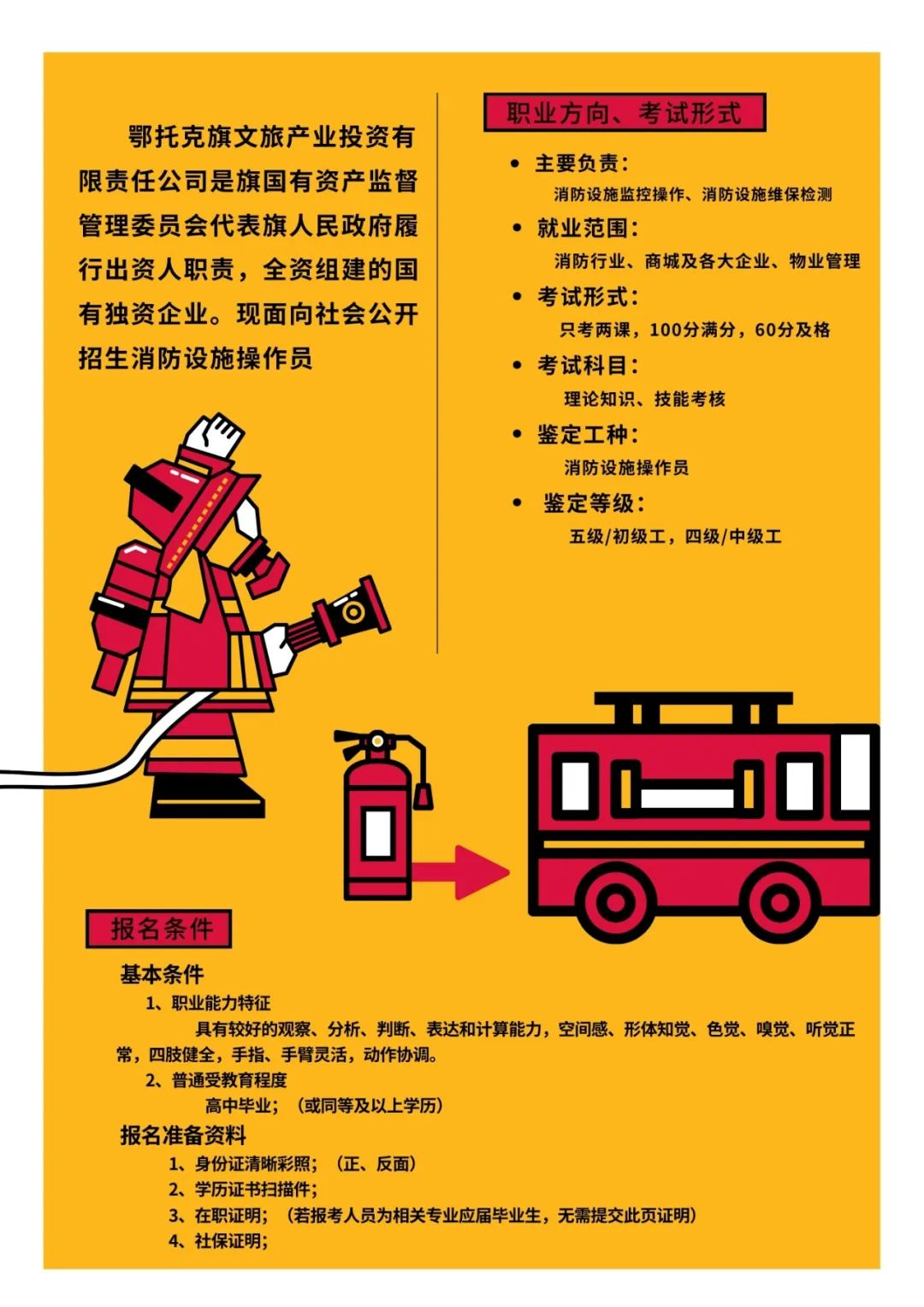 鄂托克旗文旅产业投资有限责任公司是旗国有资产监督管理委员会代表旗人民政府履行出资人职责，全资组建的国有独资企业。现面向社会公开招生消防设施操作员

职业方向、考试形式

• 主要负责：
消防设施监控操作、消防设施维保检测

• 就业范围：
消防行业、商城及各大企业、物业管理

• 考试形式：
只考两课，100分满分，60分及格

• 考试科目：
理论知识、技能考核

• 鉴定工种：
消防设施操作员

• 鉴定等级：
五级/初级工，四级/中级工

报名条件

基本条件
1、职业能力特征
具有较好的观察、分析、判断、表达和计算能力，空间感、形体知觉、色觉、嗅觉、听觉正常，四肢健全，手指、手臂灵活，动作协调。
2、普通受教育程度
高中毕业；（或同等及以上学历）

报名准备资料
1、身份证清晰彩照；（正、反面）
2、学历证书扫描件；
3、在职证明；（若报考人员为相关专业应届毕业生，无需提交此页证明）
4、社保证明；