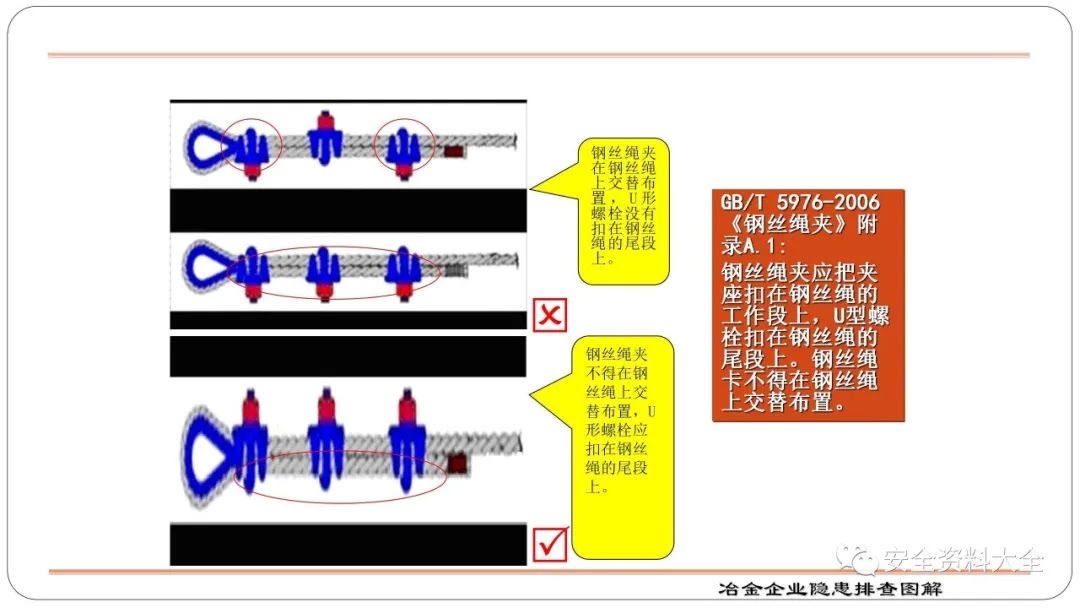 钢丝绳夹在钢丝绳上交替布置，U形螺栓没有扣在钢丝绳的尾段上。

钢丝绳夹不得在钢丝绳上交替布置，U形螺栓应扣在钢丝绳的尾段上。

GB/T 5976-2006《钢丝绳夹》附录A.1：
钢丝绳夹应把夹座扣在钢丝绳的工作段上，U型螺栓扣在钢丝绳的尾段上。钢丝绳卡不得在钢丝绳上交替布置。

安全资料大全

冶金企业隐患排查图解