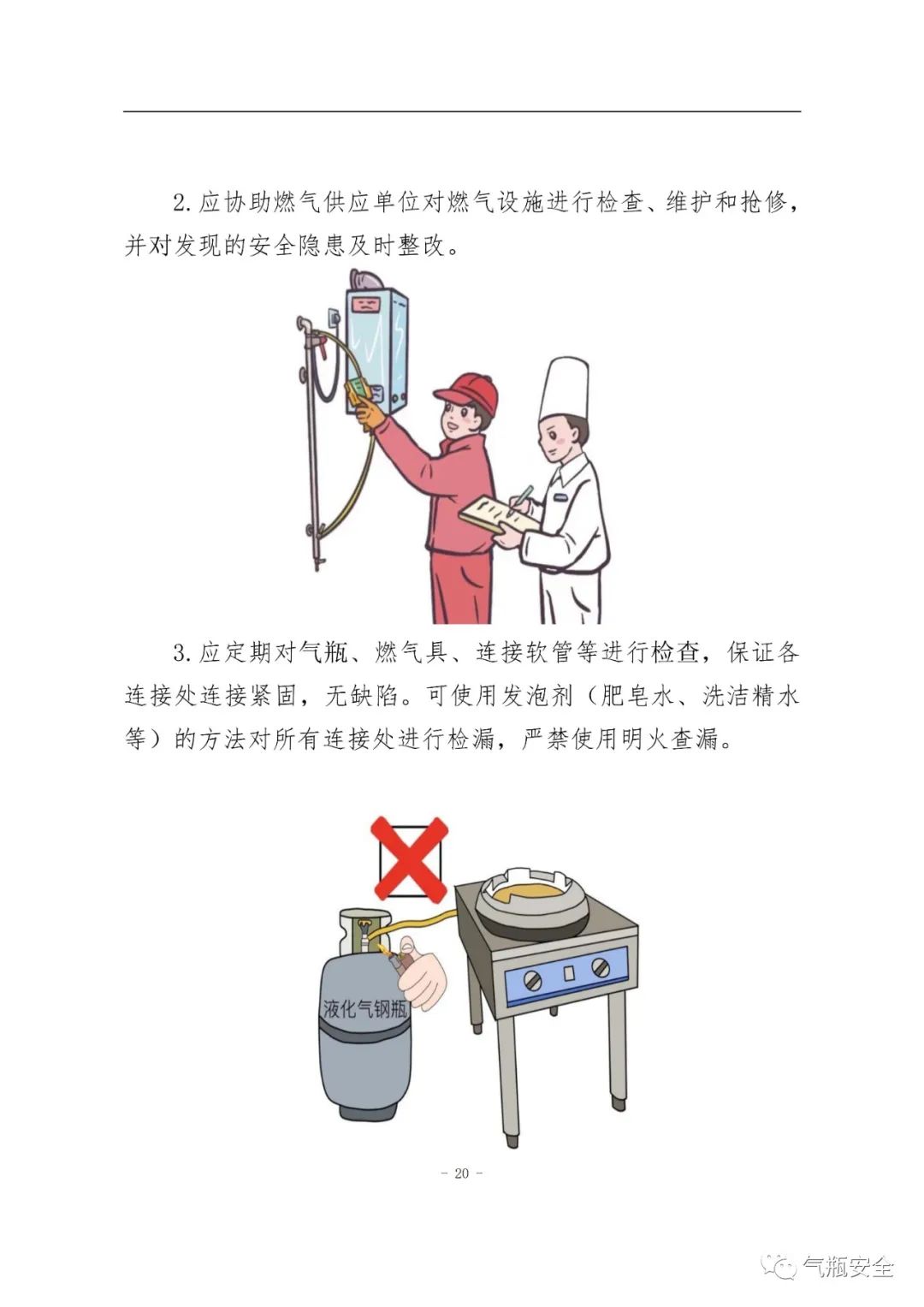 2. 应协助燃气供应单位对燃气设施进行检查、维护和抢修，并对发现的安全隐患及时整改。

3. 应定期对气瓶、燃气具、连接软管等进行检查，保证各连接处连接紧固，无缺陷。可使用发泡剂（肥皂水、洗洁精水等）的方法对所有连接处进行检漏，严禁使用明火查漏。

液化气钢瓶

- 20 -

气瓶安全