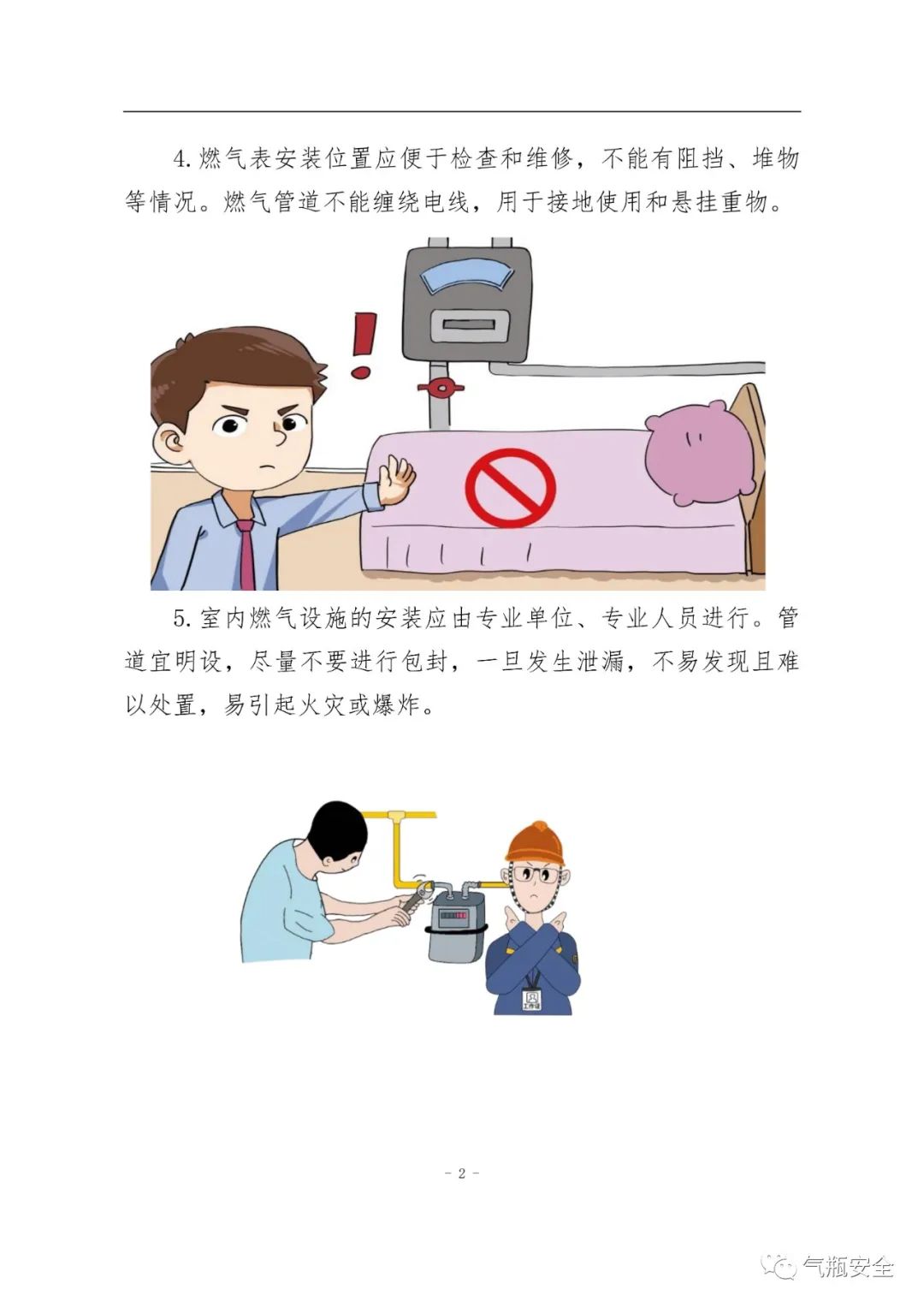 4.燃气表安装位置应便于检查和维修，不能有阻挡、堆物等情况。燃气管道不能缠绕电线，用于接地使用和悬挂重物。

5.室内燃气设施的安装应由专业单位、专业人员进行。管道宜明设，尽量不要进行包封，一旦发生泄漏，不易发现且难以处置，易引起火灾或爆炸。

工作证

- 2 -

气瓶安全