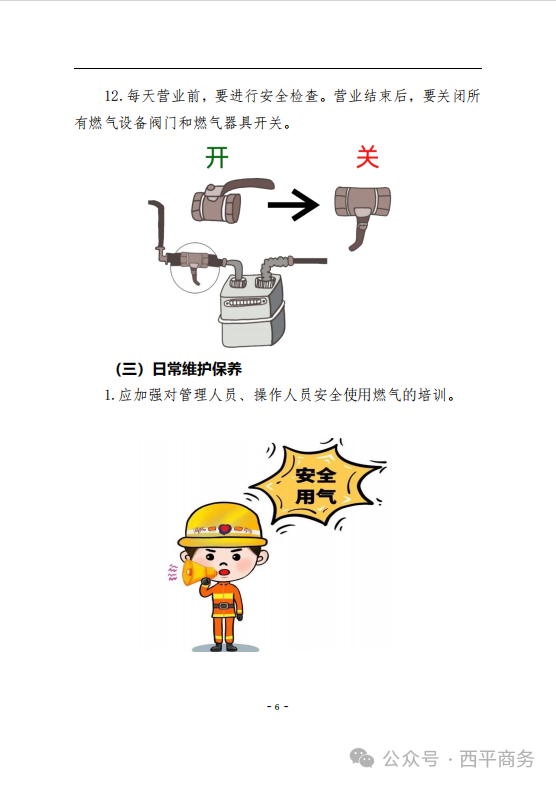 12. 每天营业前，要进行安全检查。营业结束后，要关闭所有燃气设备阀门和燃气器具开关。

开

关

（三）日常维护保养

1. 应加强对管理人员、操作人员安全使用燃气的培训。

安全用气

- 6 -

公众号 · 西平商务