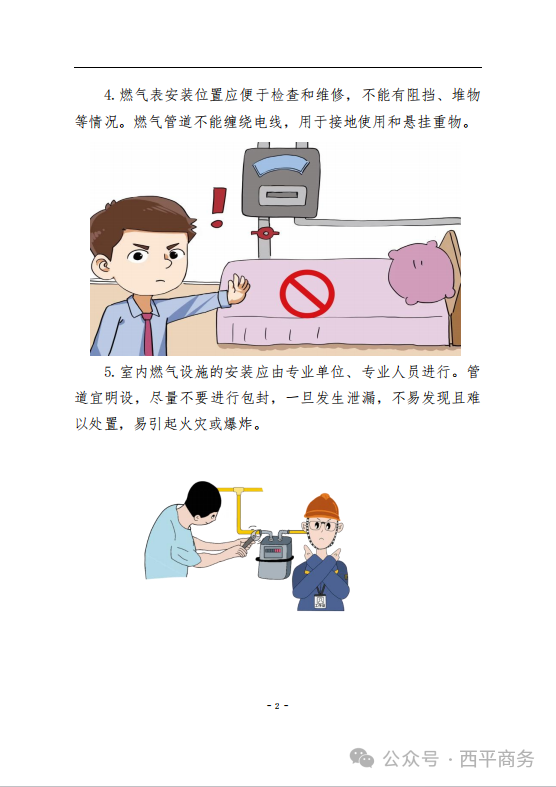 4.燃气表安装位置应便于检查和维修，不能有阻挡、堆物等情况。燃气管道不能缠绕电线，用于接地使用和悬挂重物。

5.室内燃气设施的安装应由专业单位、专业人员进行。管道宜明设，尽量不要进行包封，一旦发生泄漏，不易发现且难以处置，易引起火灾或爆炸。

- 2 -

公众号 · 西平商务