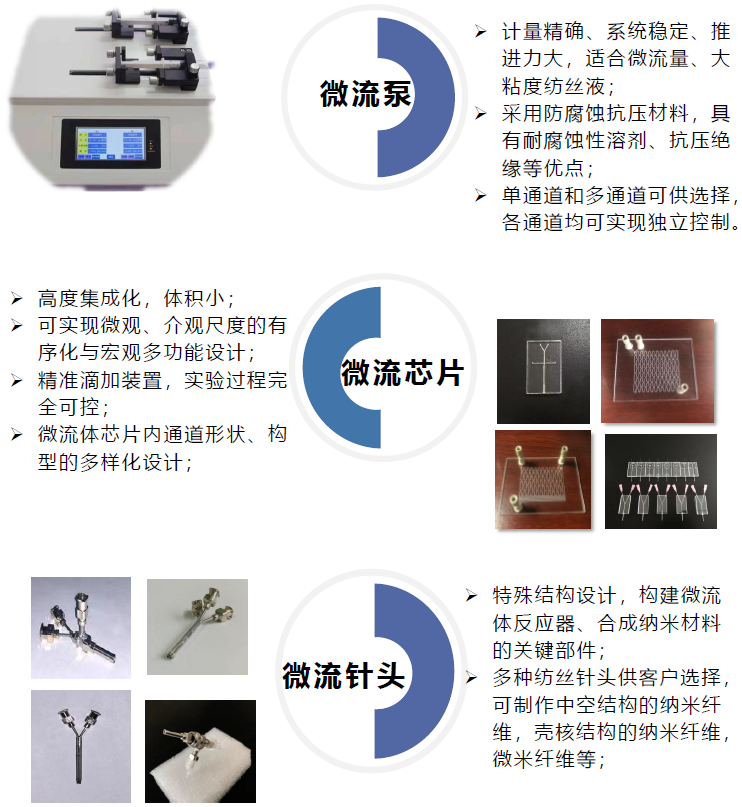 微流泵

➢ 计量精确、系统稳定、推进力大，适合微流量、大粘度纺丝液；
➢ 采用防腐蚀抗压材料，具有耐腐蚀性溶剂、抗压绝缘等优点；
➢ 单通道和多通道可供选择，各通道均可实现独立控制。

➢ 高度集成化，体积小；
➢ 可实现微观、介观尺度的有序化与宏观多功能设计；
➢ 精准滴加装置，实验过程完全可控；
➢ 微流体芯片内通道形状、构型的多样化设计；

微流芯片

微流针头

➢ 特殊结构设计，构建微流体反应器、合成纳米材料的关键部件；
➢ 多种纺丝针头供客户选择，可制作中空结构的纳米纤维，壳核结构的纳米纤维，微米纤维等；