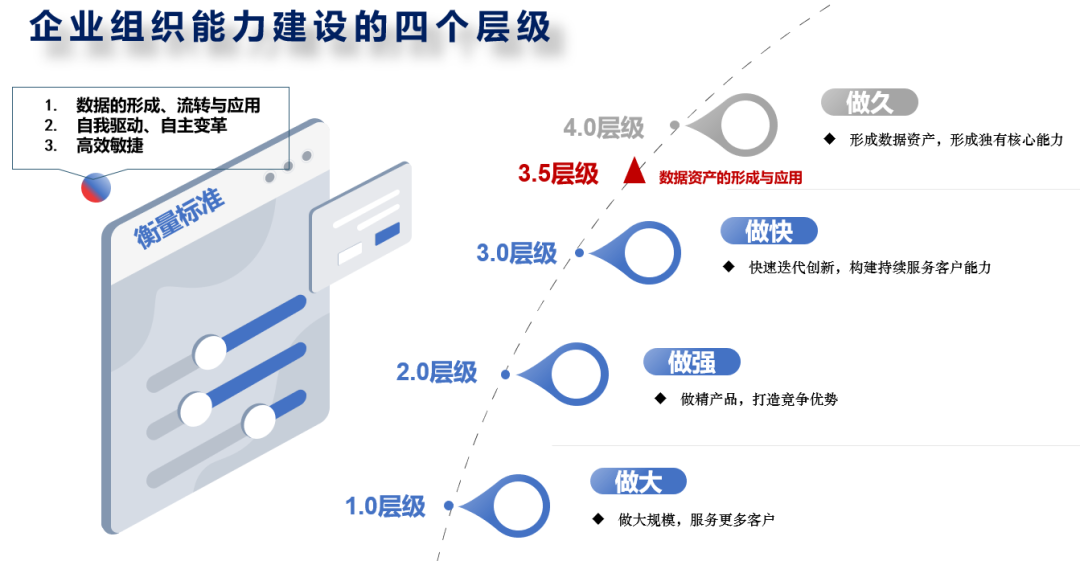 企业组织能力建设的四个层级

1. 数据的形成、流转与应用
2. 自我驱动、自主变革
3. 高效敏捷

衡量标准

4.0层级
做久
◆ 形成数据资产，形成独有核心能力

3.5层级
数据资产的形成与应用

3.0层级
做快
◆ 快速迭代创新，构建持续服务客户能力

2.0层级
做强
◆ 做精产品，打造竞争优势

1.0层级
做大
◆ 做大规模，服务更多客户