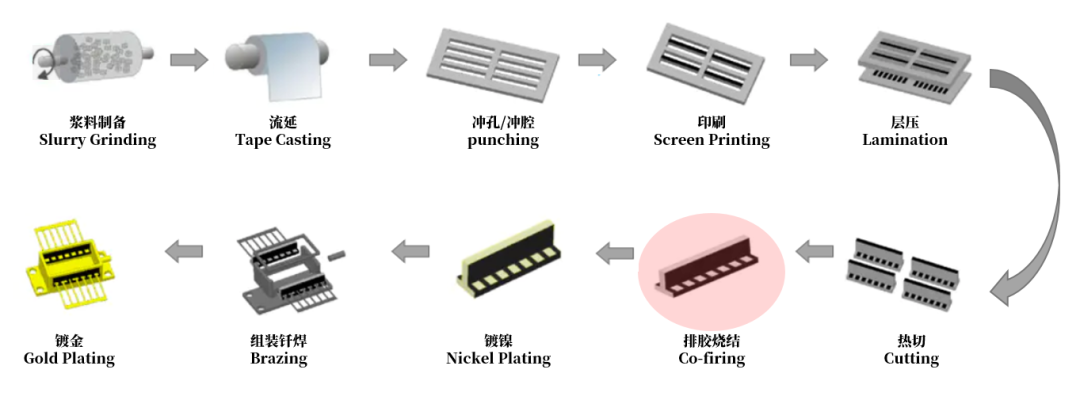 浆料制备
Slurry Grinding

流延
Tape Casting

冲孔/冲腔
punching

印刷
Screen Printing

层压
Lamination

热切
Cutting

排胶烧结
Co-firing

镀镍
Nickel Plating

组装钎焊
Brazing

镀金
Gold Plating