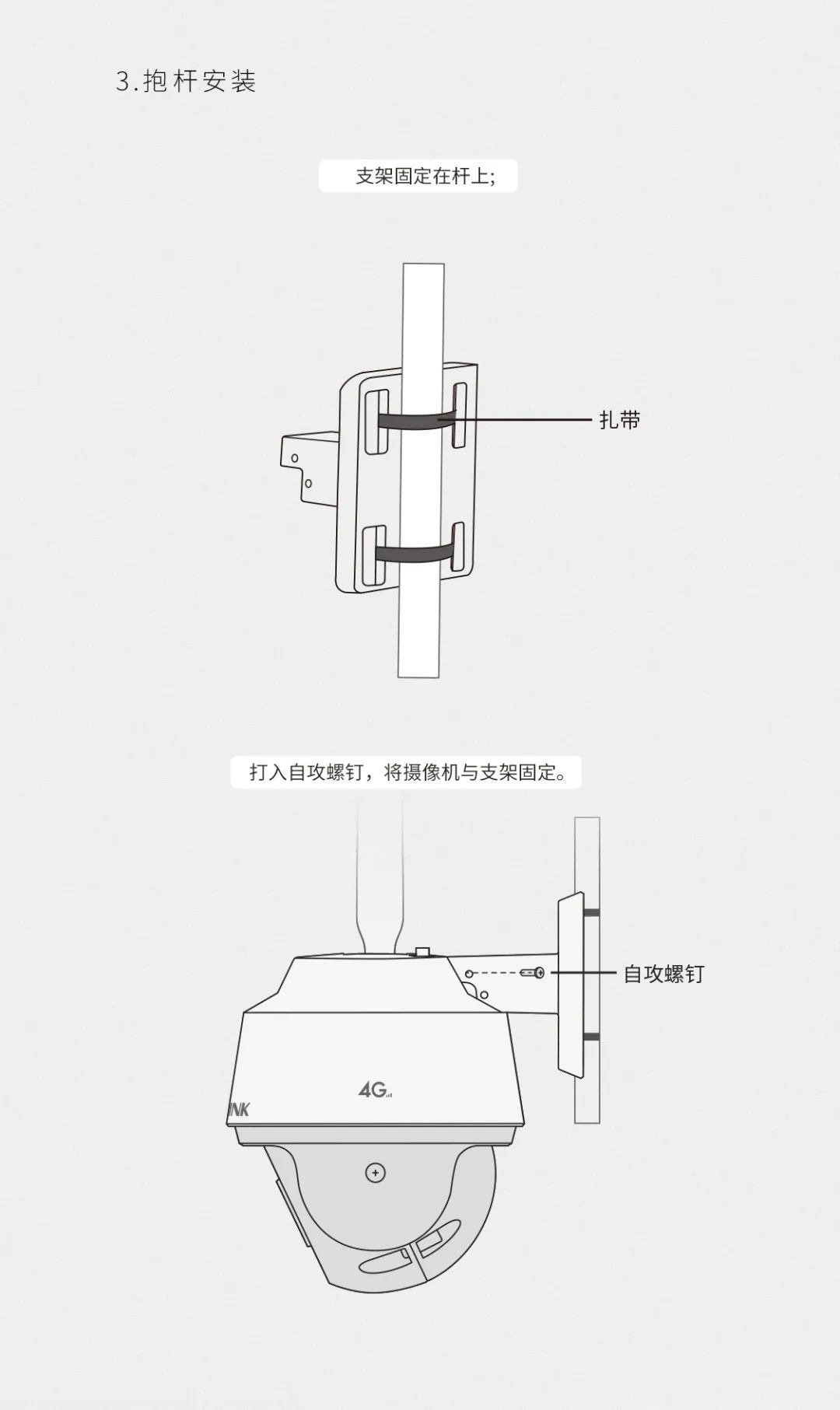 3.抱杆安装

支架固定在杆上;

扎带

打入自攻螺钉，将摄像机与支架固定。

自攻螺钉

4G

INK