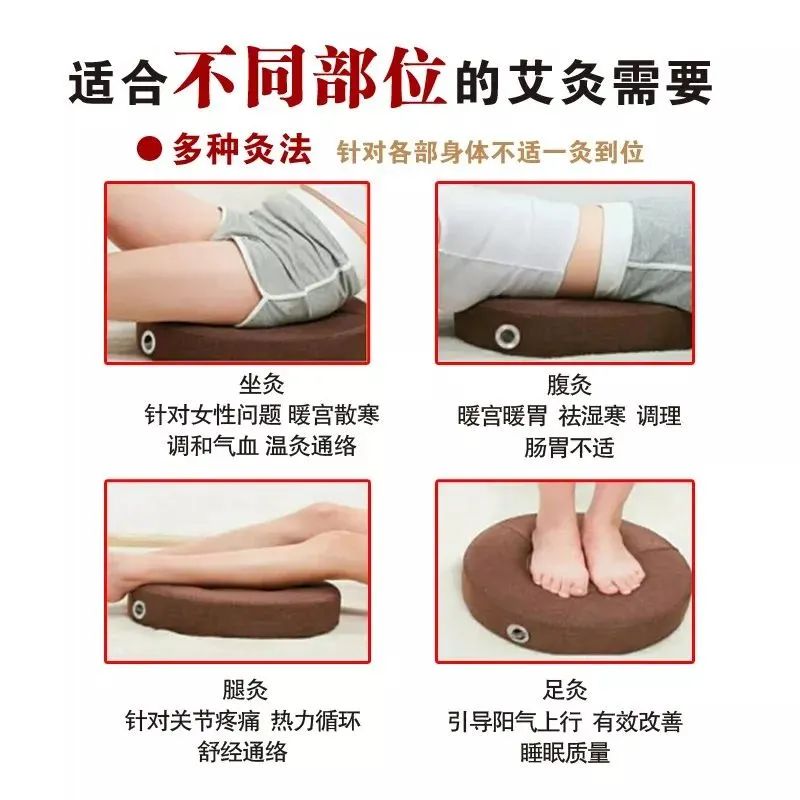 适合不同部位的艾灸需要

● 多种灸法 针对各部身体不适一灸到位

坐灸
针对女性问题 暖宫散寒
调和气血 温灸通络

腹灸
暖宫暖胃 祛湿寒 调理
肠胃不适

腿灸
针对关节疼痛 热力循环
舒经通络

足灸
引导阳气上行 有效改善
睡眠质量