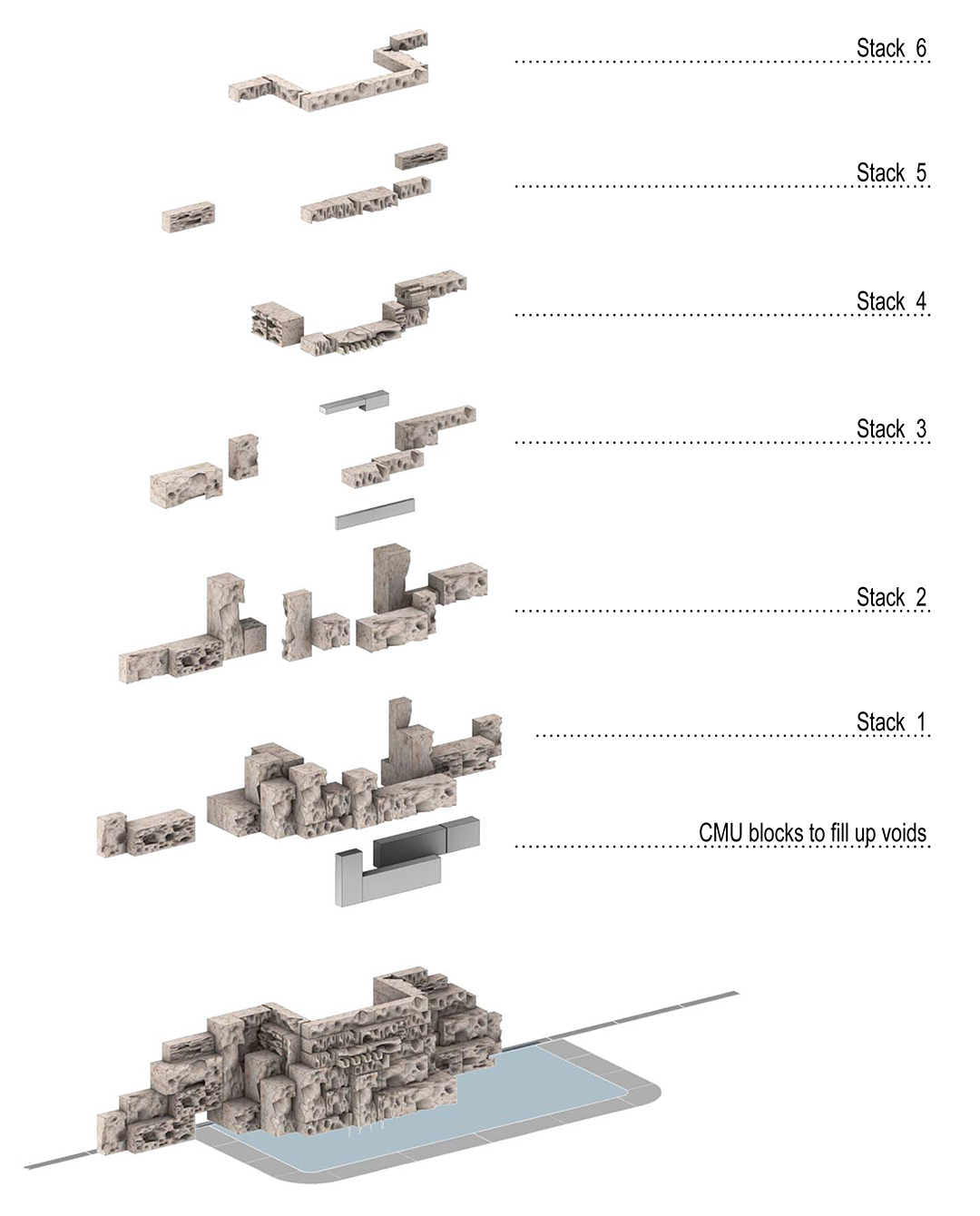 Stack 6

Stack 5

Stack 4

Stack 3

Stack 2

Stack 1

CMU blocks to fill up voids