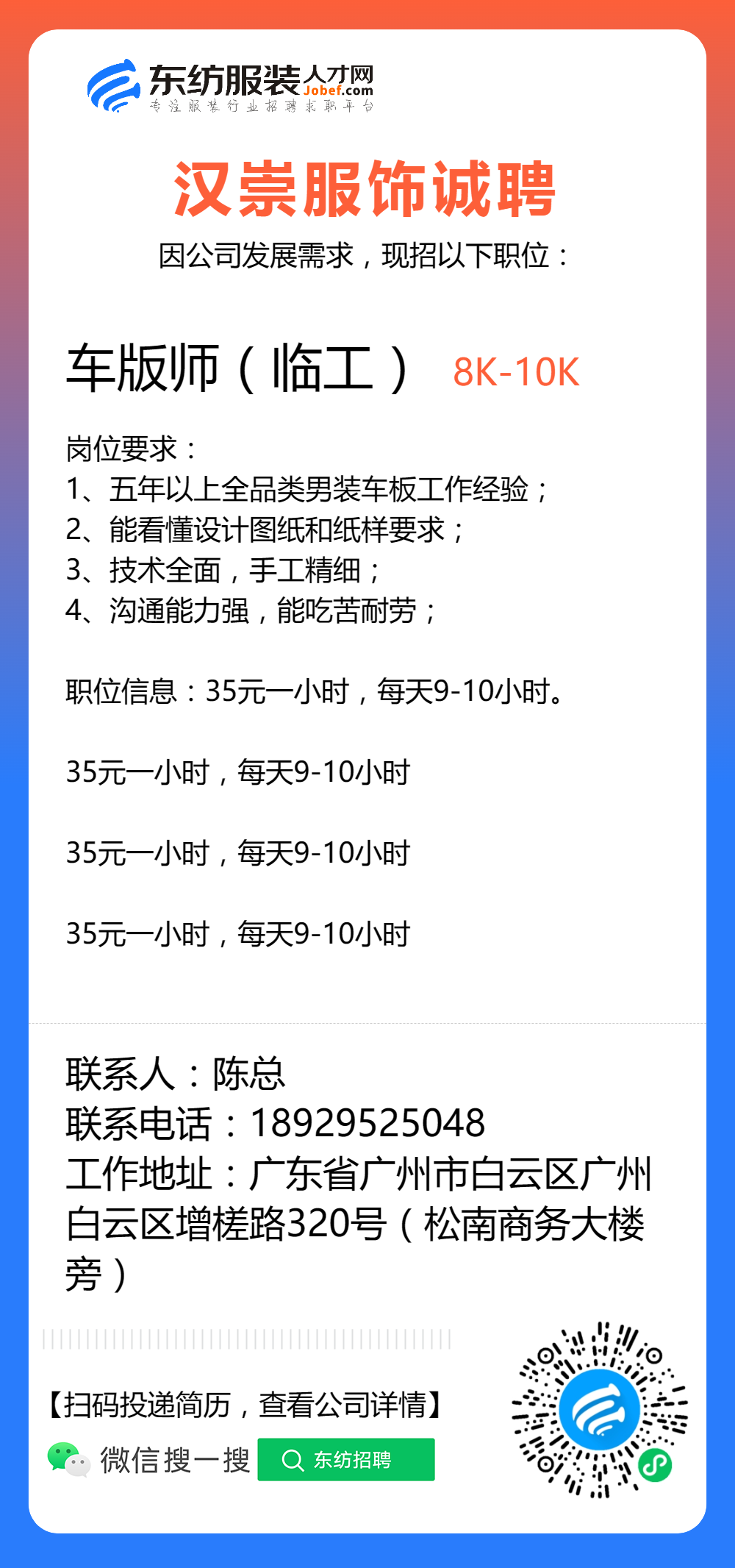 东纺服装人才网
Jobef.com
专注服装行业招聘求职平台

汉崇服饰诚聘

因公司发展需求，现招以下职位：

车版师（临工） 8K-10K

岗位要求：
1、五年以上全品类男装车板工作经验；
2、能看懂设计图纸和纸样要求；
3、技术全面，手工精细；
4、沟通能力强，能吃苦耐劳；

职位信息：35元一小时，每天9-10小时。

35元一小时，每天9-10小时

35元一小时，每天9-10小时

35元一小时，每天9-10小时

联系人：陈总
联系电话：18929525048
工作地址：广东省广州市白云区广州白云区增槎路320号（松南商务大楼旁）

【扫码投递简历，查看公司详情】
微信搜一搜 东纺招聘