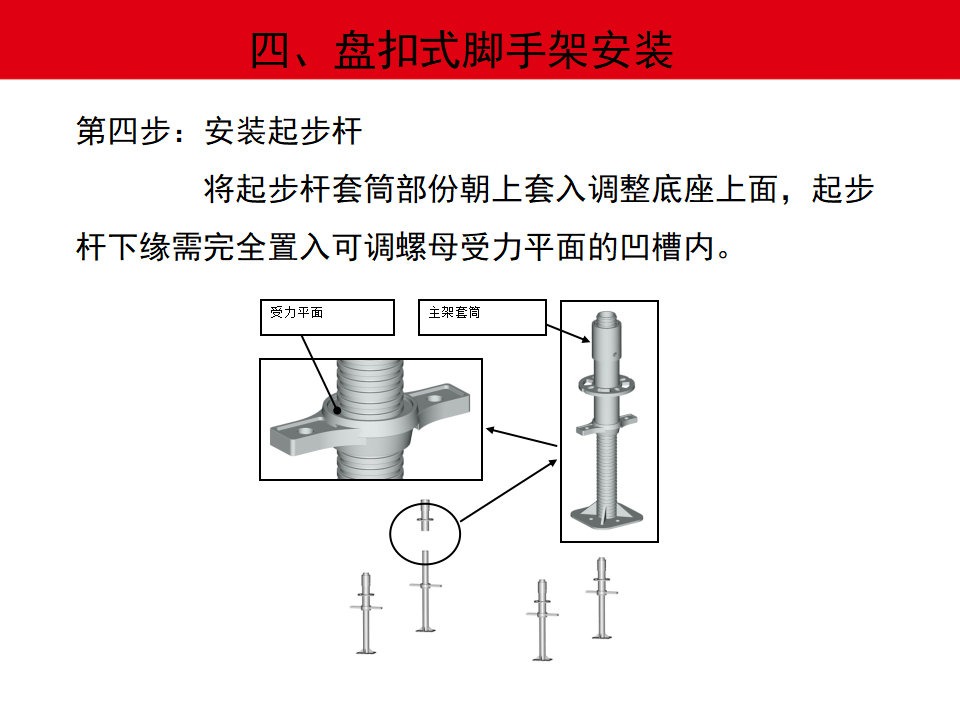 四、盘扣式脚手架安装

第四步：安装起步杆

将起步杆套筒部份朝上套入调整底座上面，起步杆下缘需完全置入可调螺母受力平面的凹槽内。

受力平面

主架套筒