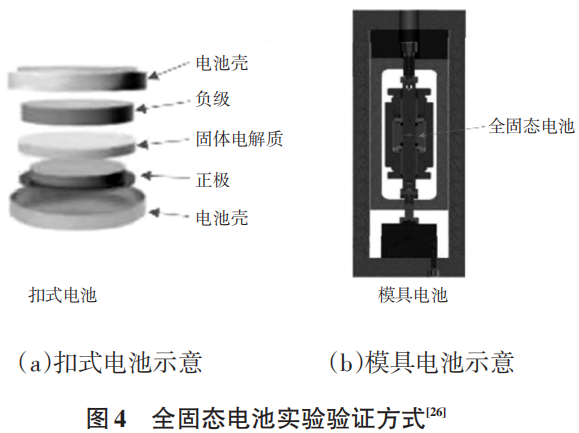 电池壳
负级
固体电解质
正极
电池壳
扣式电池
全固态电池
模具电池
(a)扣式电池示意
(b)模具电池示意
图4 全固态电池实验验证方式$^{[26]}$